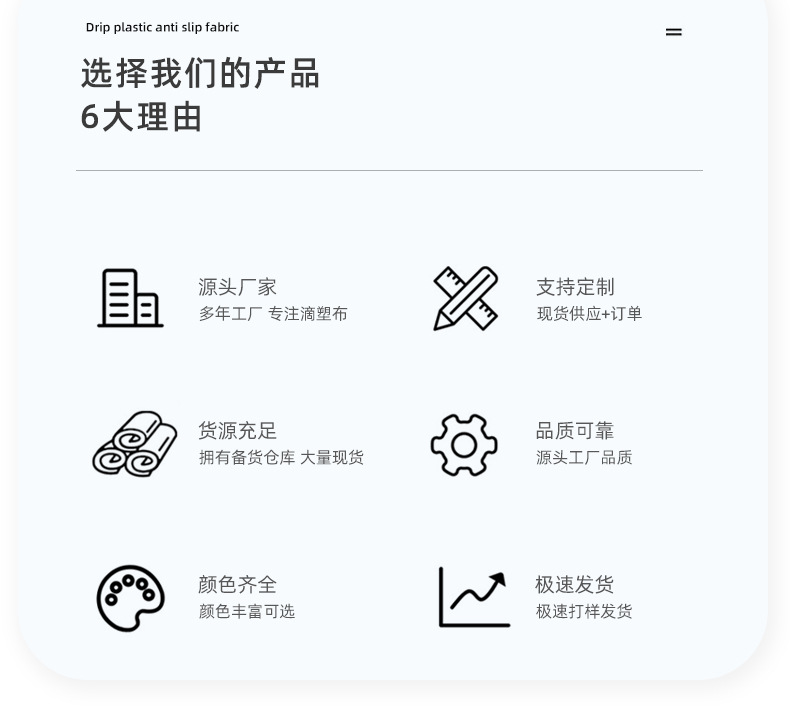 Drip plastic anti slip fabric

选择我们的产品
6大理由

源头厂家
多年工厂 专注滴塑布

支持定制
现货供应+订单

货源充足
拥有备货仓库 大量现货

品质可靠
源头工厂品质

颜色齐全
颜色丰富可选

极速发货
极速打样发货