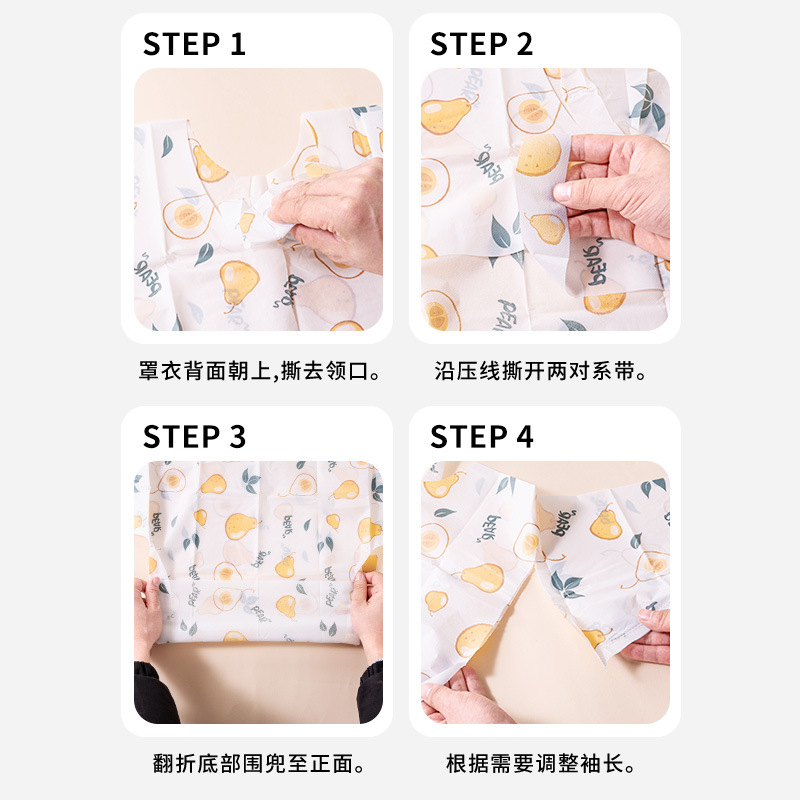 STEP 1

罩衣背面朝上,撕去领口。

STEP 2

沿压线撕开两对系带。

STEP 3

翻折底部围兜至正面。

STEP 4

根据需要调整袖长。