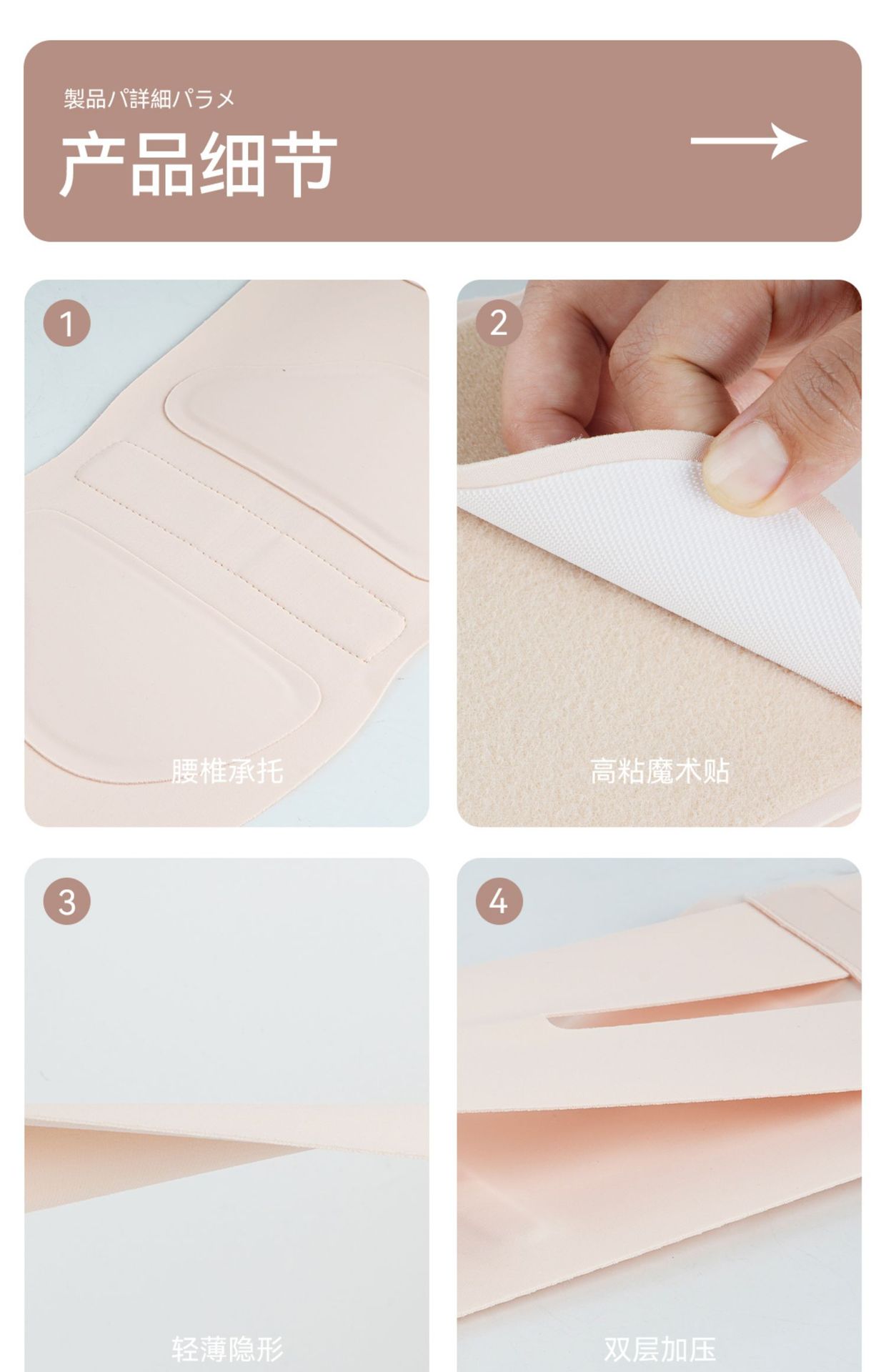 製品パ詳細パラメ

产品细节

1

腰椎承托

2

高粘魔术贴

3

轻薄隐形

4

双层加压