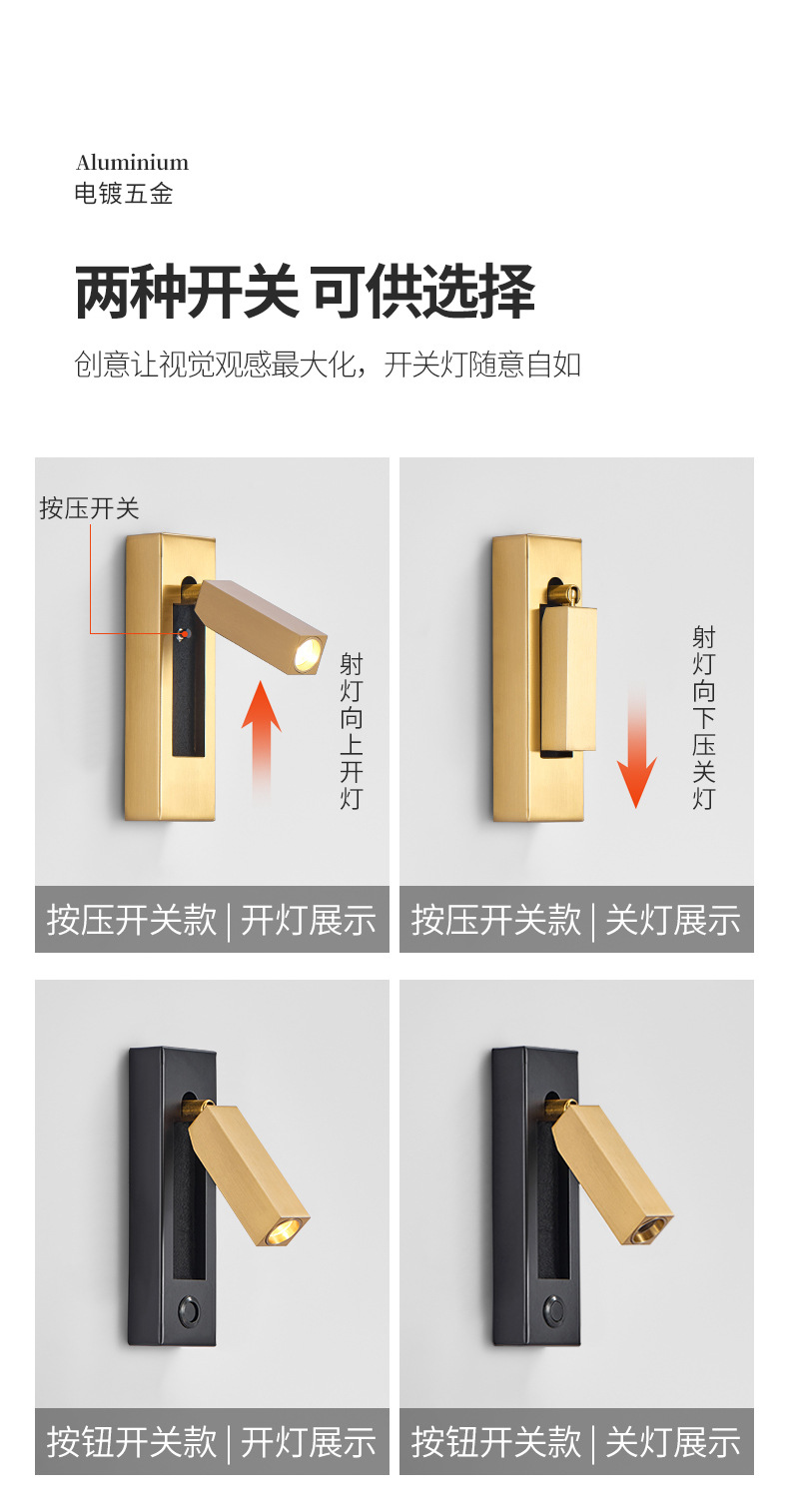 Aluminium
电镀五金

两种开关 可供选择

创意让视觉观感最大化，开关灯随意自如

按压开关

射灯向上开灯

按压开关款 | 开灯展示

射灯向下压关灯

按压开关款 | 关灯展示

按钮开关款 | 开灯展示

按钮开关款 | 关灯展示