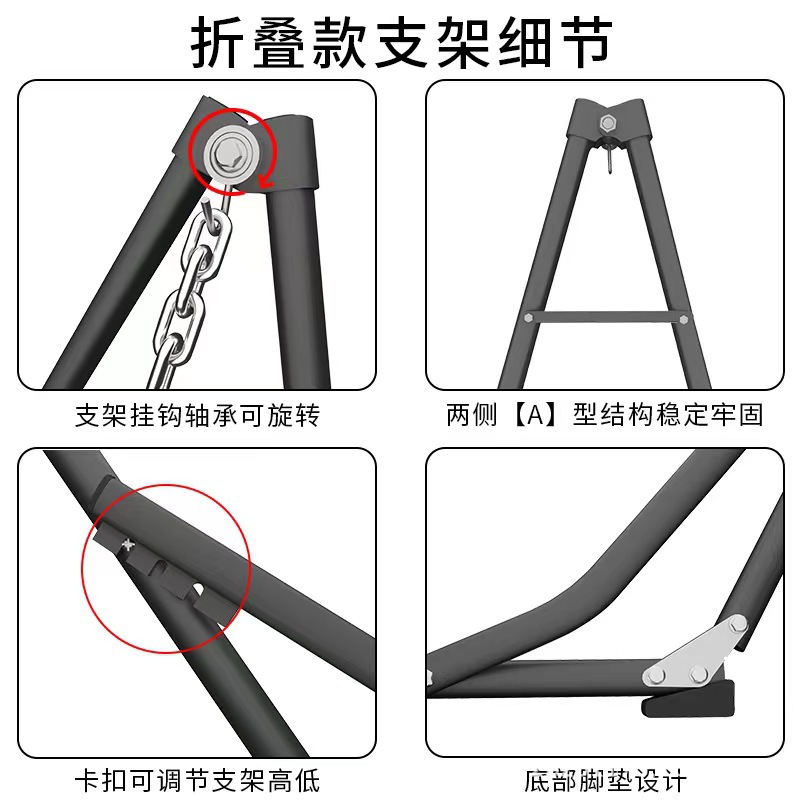 折叠款支架细节

支架挂钩轴承可旋转

两侧【A】型结构稳定牢固

卡扣可调节支架高低

底部脚垫设计