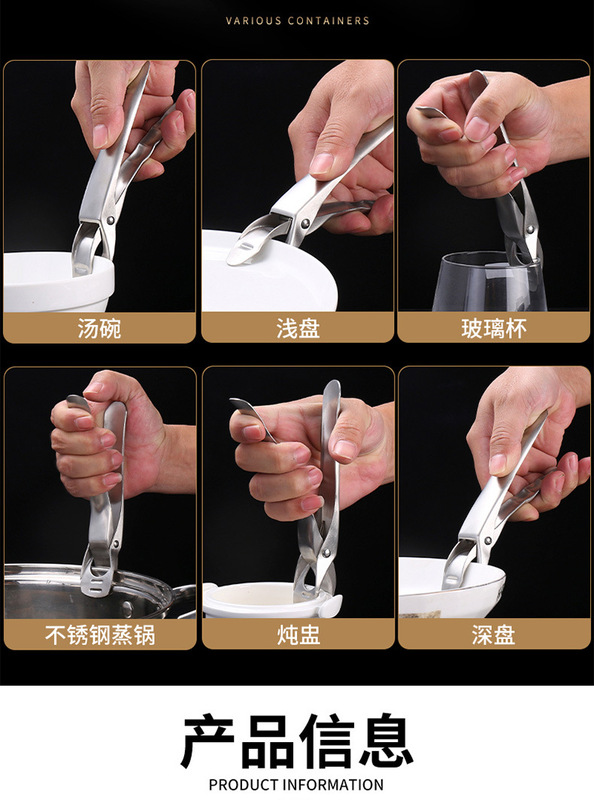 VARIOUS CONTAINERS

汤碗

浅盘

玻璃杯

不锈钢蒸锅

炖盅

深盘

产品信息

PRODUCT INFORMATION