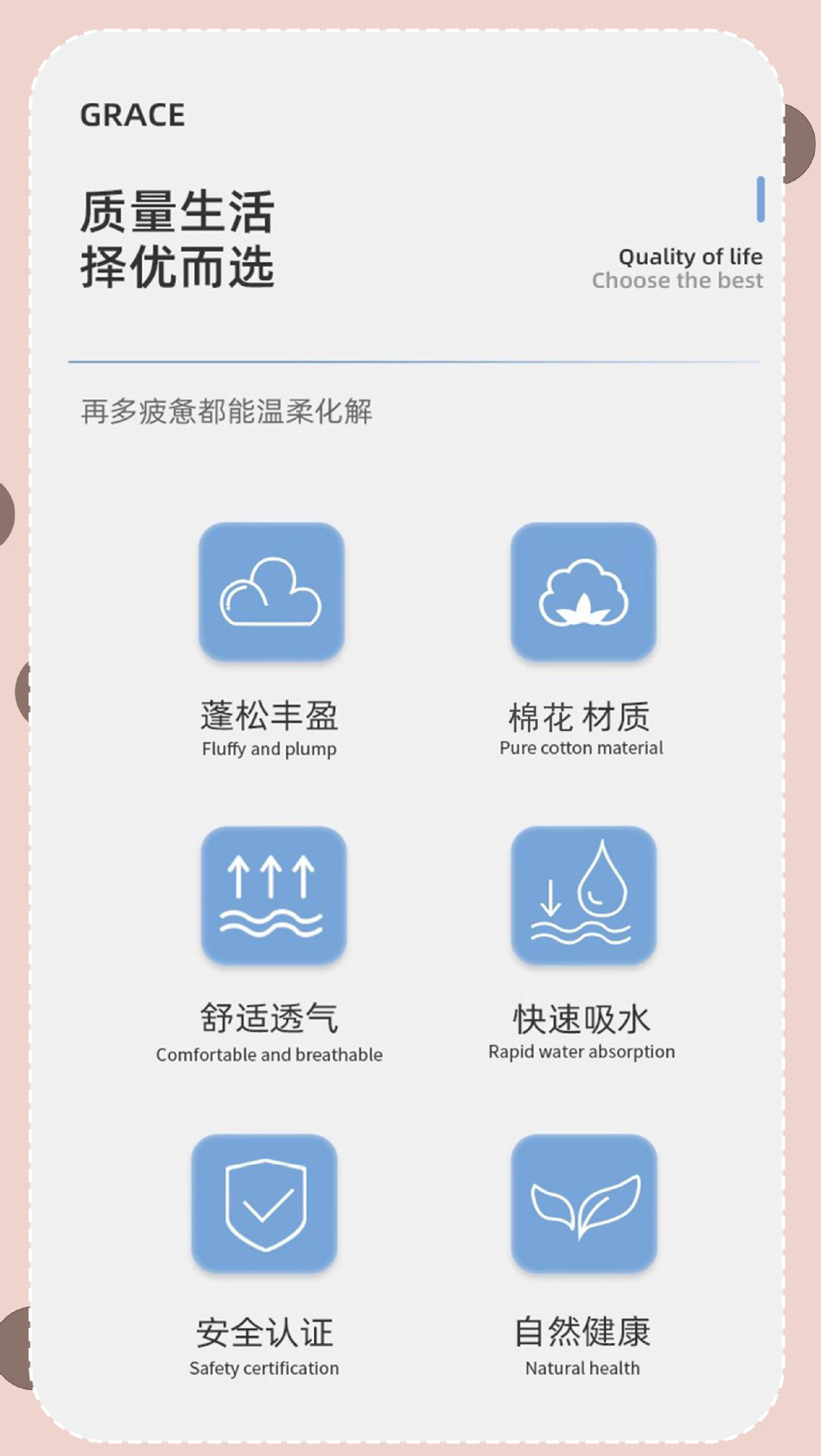 GRACE

质量生活
择优而选

Quality of life
Choose the best

再多疲惫都能温柔化解

蓬松丰盈
Fluffy and plump

棉花 材质
Pure cotton material

舒适透气
Comfortable and breathable

快速吸水
Rapid water absorption

安全认证
Safety certification

自然健康
Natural health