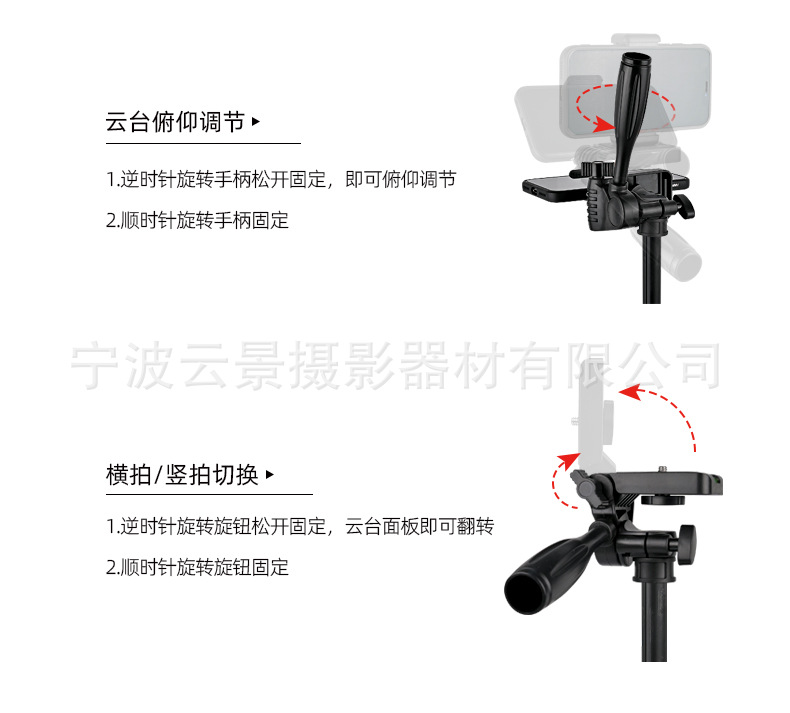 云台俯仰调节 ▸

1.逆时针旋转手柄松开固定，即可俯仰调节

2.顺时针旋转手柄固定

宁波云景摄影器材有限公司

横拍/竖拍切换 ▸

1.逆时针旋转旋钮松开固定，云台面板即可翻转

2.顺时针旋转旋钮固定