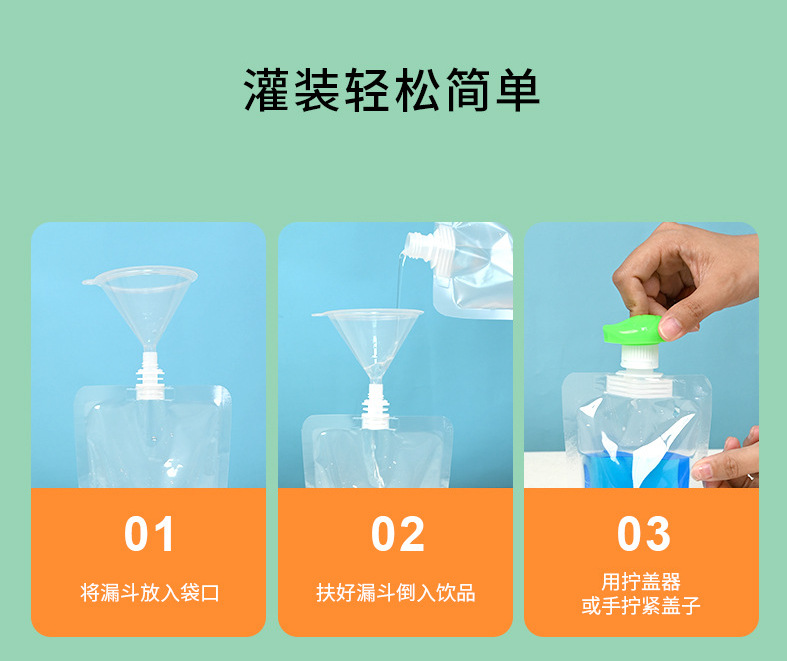 灌装轻松简单

01

将漏斗放入袋口

02

扶好漏斗倒入饮品

03

用拧盖器
或手拧紧盖子