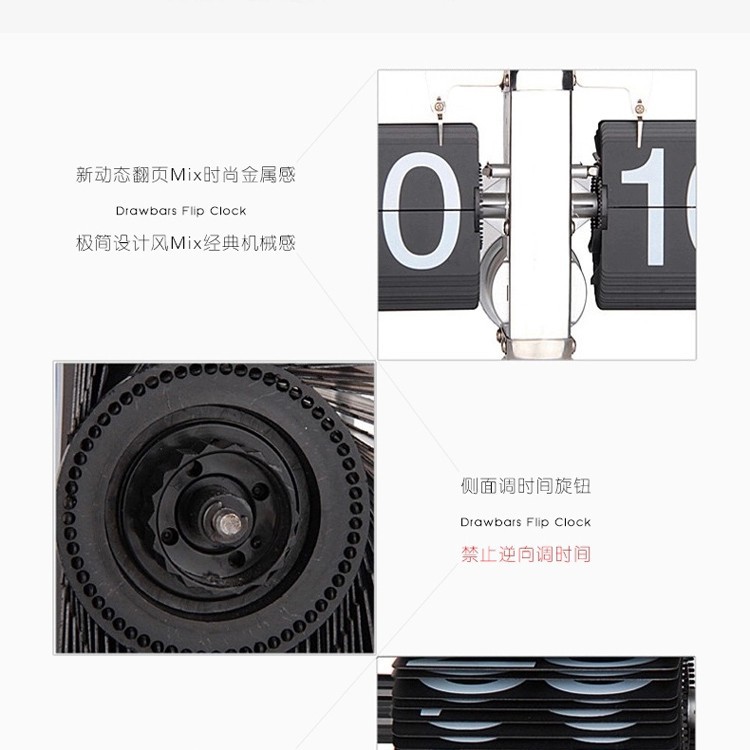 新动态翻页Mix时尚金属感

Drawbars Flip Clock

极简设计风Mix经典机械感

0

1

侧面调时间旋钮

Drawbars Flip Clock

禁止逆向调时间