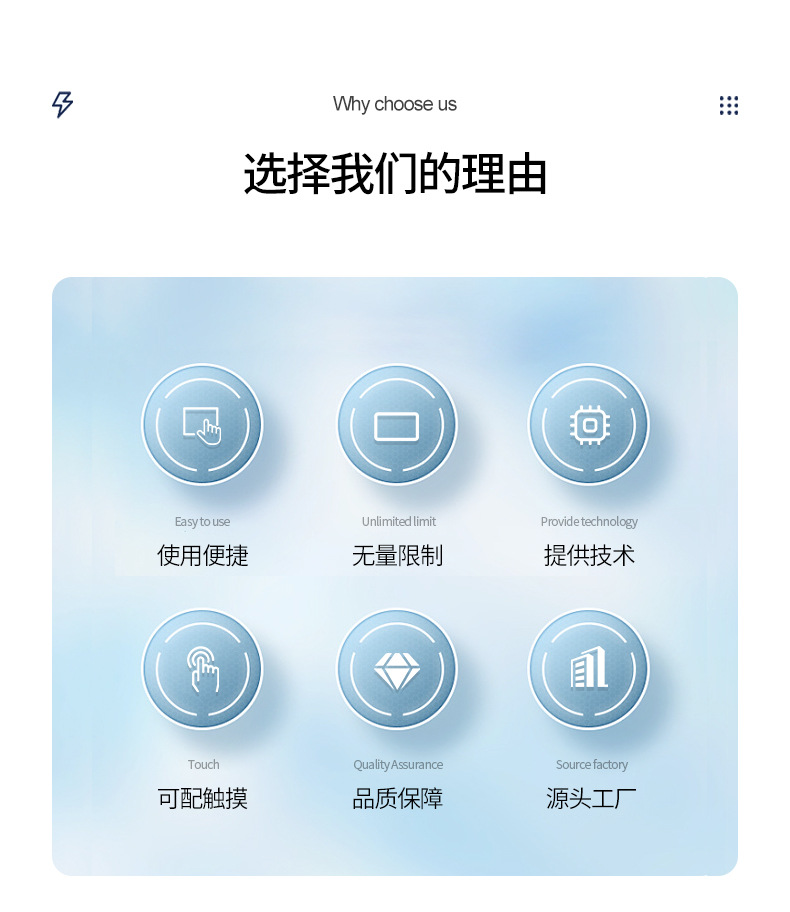 Why choose us

选择我们的理由

Easy to use
使用便捷

Unlimited limit
无量限制

Provide technology
提供技术

Touch
可配触摸

Quality Assurance
品质保障

Source factory
源头工厂