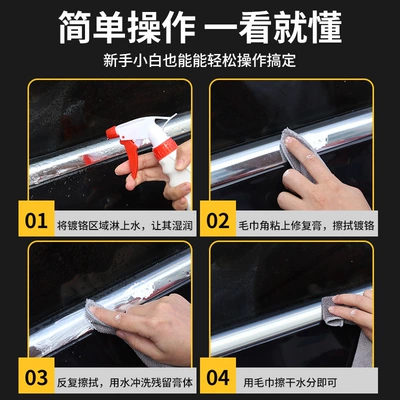 简单操作 一看就懂

新手小白也能能轻松操作搞定

01 将镀铬区域淋上水，让其湿润

02 毛巾角粘上修复膏，擦拭镀铬

03 反复擦拭，用水冲洗残留膏体

04 用毛巾擦干水分即可