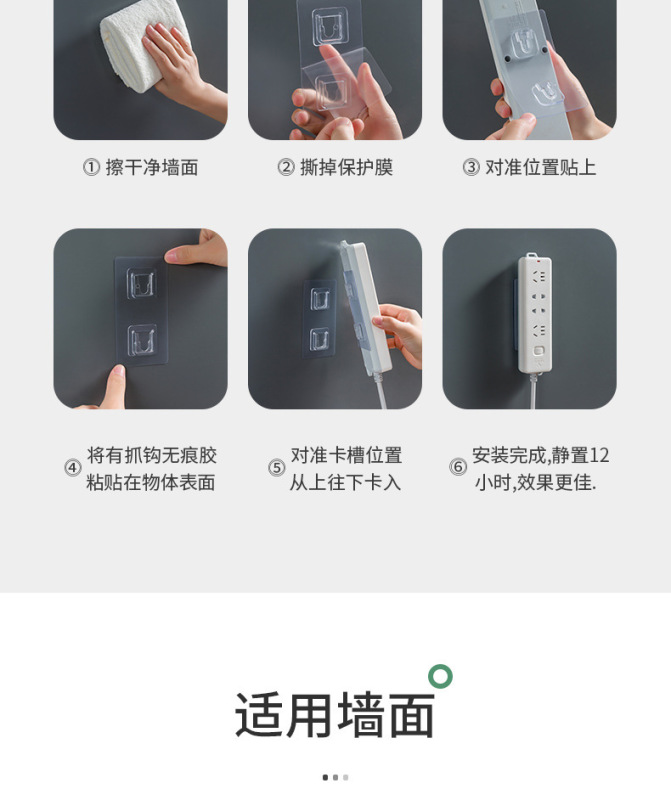 ① 擦干净墙面

② 撕掉保护膜

③ 对准位置贴上

④ 将有抓钩无痕胶粘贴在物体表面

⑤ 对准卡槽位置从上往下卡入

⑥ 安装完成,静置12小时,效果更佳.

适用墙面