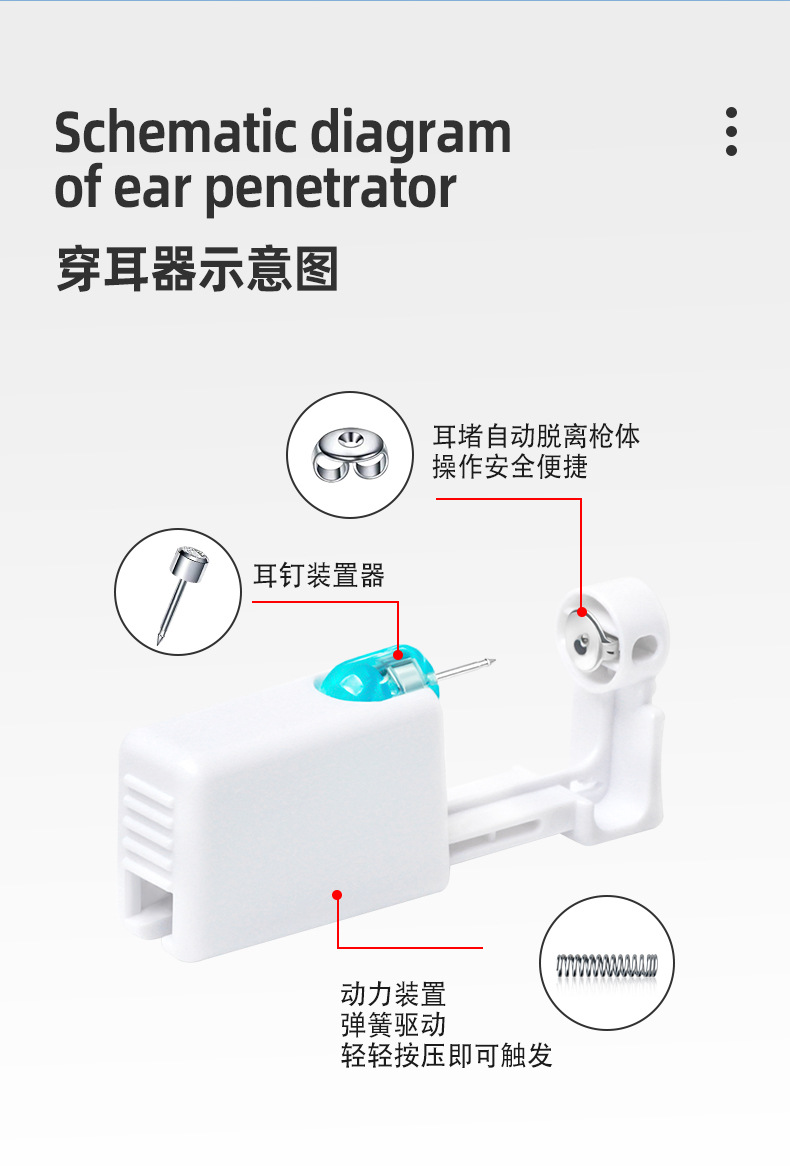 Schematic diagram of ear penetrator

穿耳器示意图

耳堵自动脱离枪体
操作安全便捷

耳钉装置器

动力装置
弹簧驱动
轻轻按压即可触发