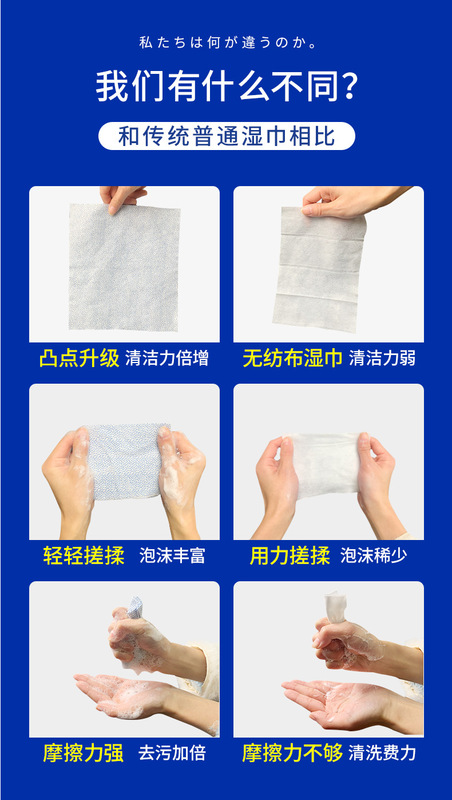 私たちは何が違うのか。

我们有什么不同？

和传统普通湿巾相比

凸点升级 清洁力倍增

无纺布湿巾 清洁力弱

轻轻搓揉 泡沫丰富

用力搓揉 泡沫稀少

摩擦力强 去污加倍

摩擦力不够 清洗费力