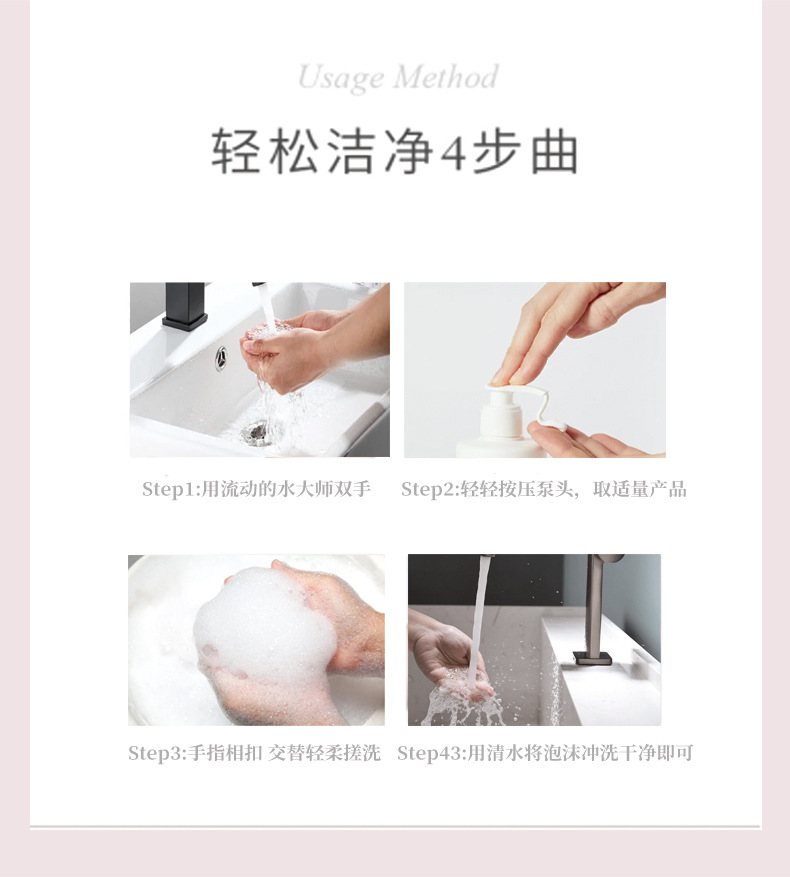 Usage Method

轻松洁净4步曲

Step1:用流动的水大师双手

Step2:轻轻按压泵头，取适量产品

Step3:手指相扣 交替轻柔搓洗

Step43:用清水将泡沫冲洗干净即可