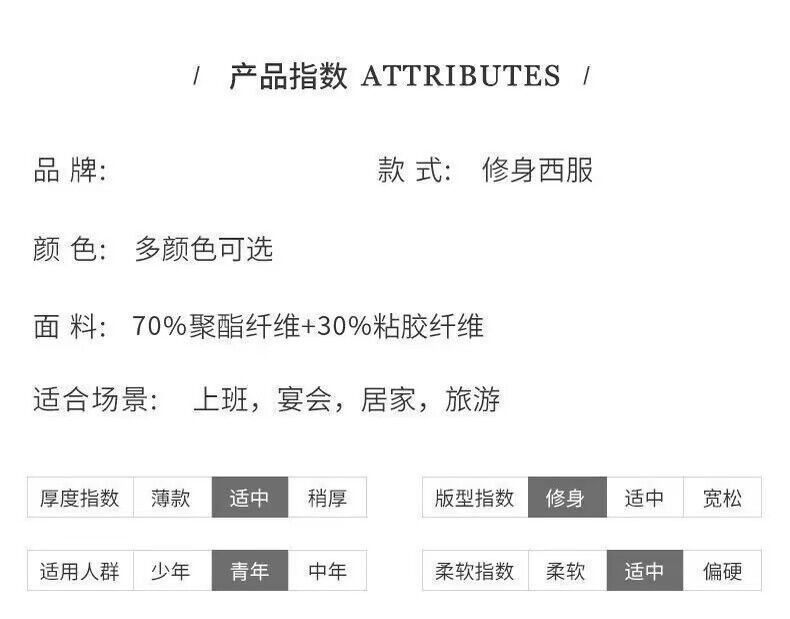 / 产品指数 ATTRIBUTES /

品 牌:

款 式: 修身西服

颜 色: 多颜色可选

面 料: 70%聚酯纤维+30%粘胶纤维

适合场景: 上班，宴会，居家，旅游

厚度指数 薄款 适中 稍厚

适用人群 少年 青年 中年

版型指数 修身 适中 宽松

柔软指数 柔软 适中 偏硬