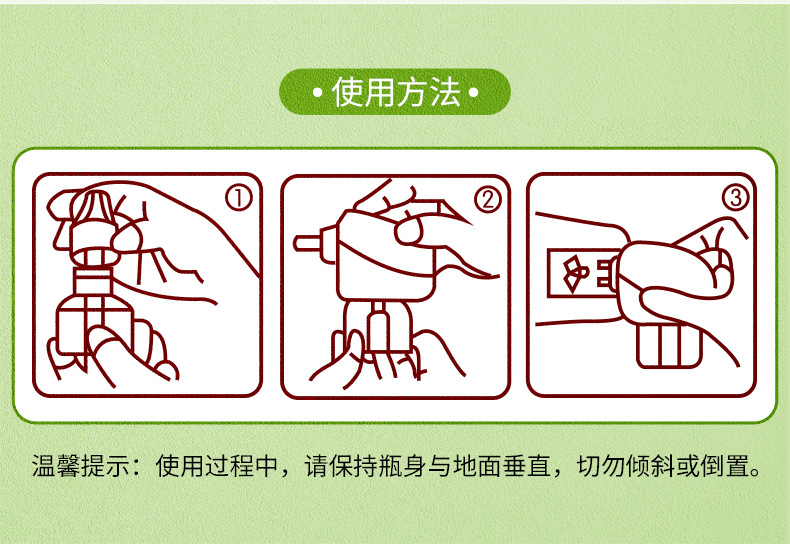 • 使用方法 •

①

②

③

温馨提示：使用过程中，请保持瓶身与地面垂直，切勿倾斜或倒置。