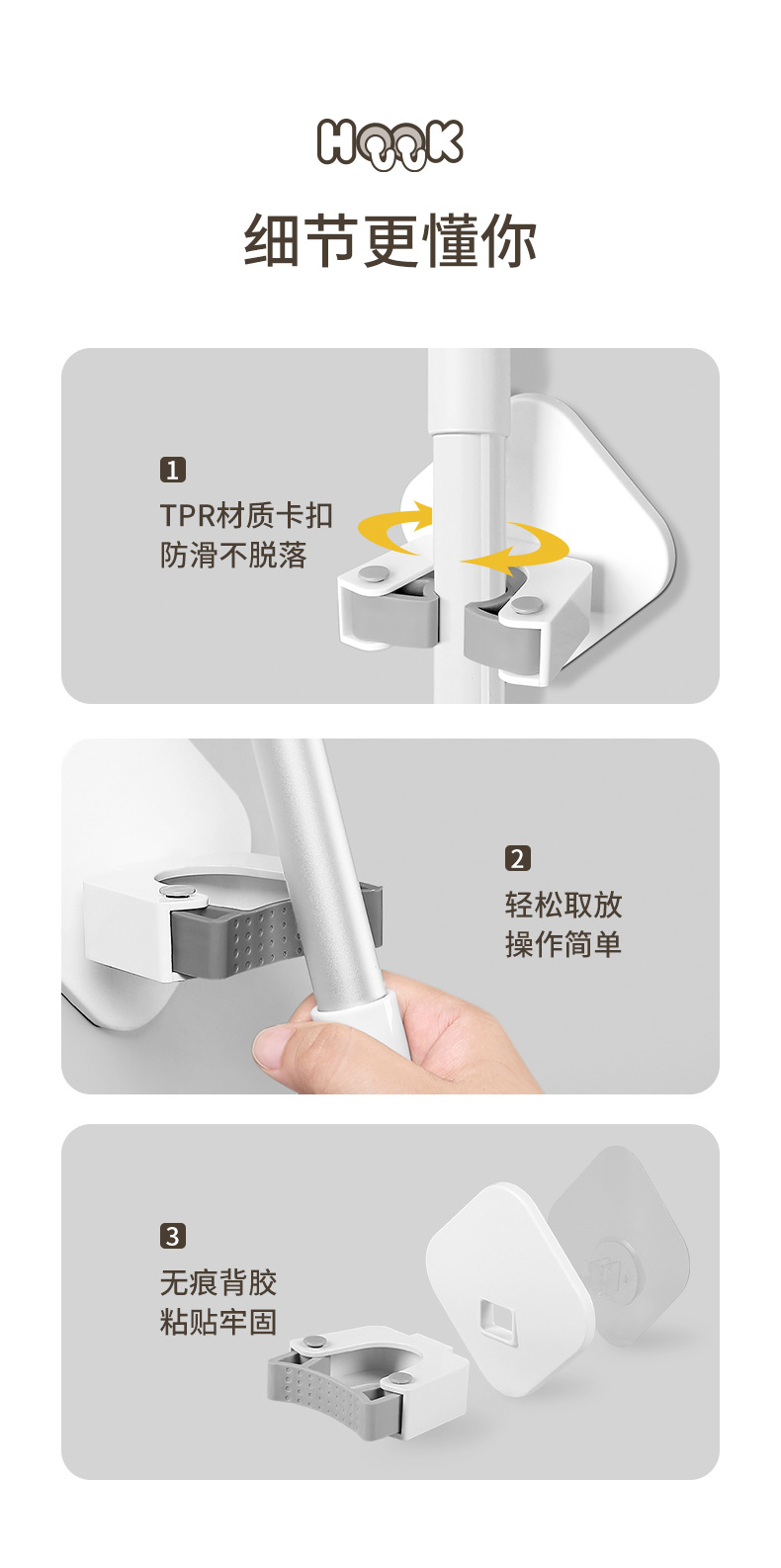 HOOK

细节更懂你

1
TPR材质卡扣
防滑不脱落

2
轻松取放
操作简单

3
无痕背胶
粘贴牢固