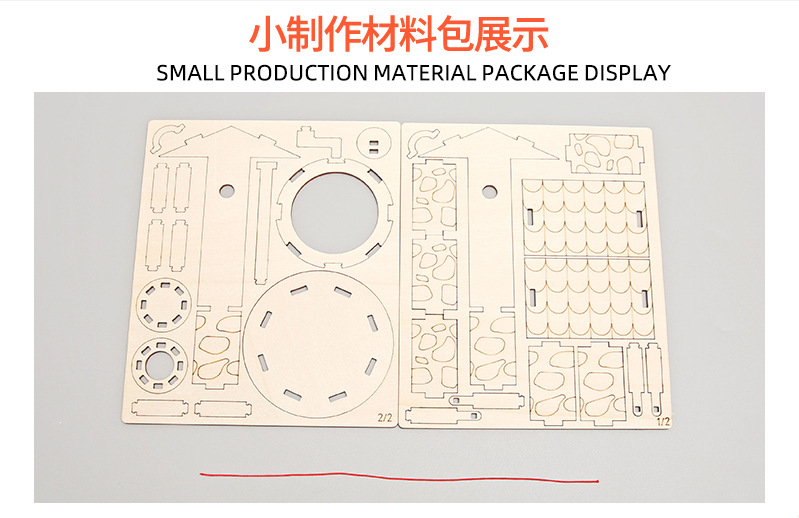 小制作材料包展示

SMALL PRODUCTION MATERIAL PACKAGE DISPLAY

2/2

1/2