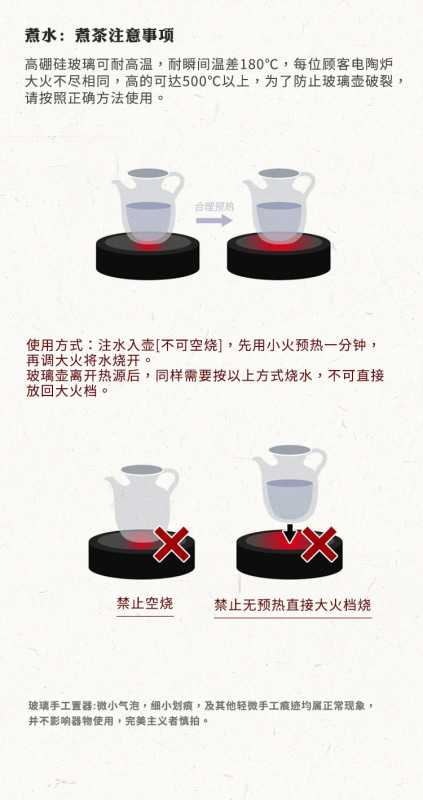 煮水：煮茶注意事项

高硼硅玻璃可耐高温，耐瞬间温差180℃，每位顾客电陶炉大火不尽相同，高的可达500℃以上，为了防止玻璃壶破裂，请按照正确方法使用。

合理预热

使用方式：注水入壶[不可空烧]，先用小火预热一分钟，再调大火将水烧开。
玻璃壶离开热源后，同样需要按以上方式烧水，不可直接放回大火档。

禁止空烧

禁止无预热直接大火档烧

玻璃手工置器:微小气泡，细小划痕，及其他轻微手工痕迹均属正常现象，并不影响器物使用，完美主义者慎拍。