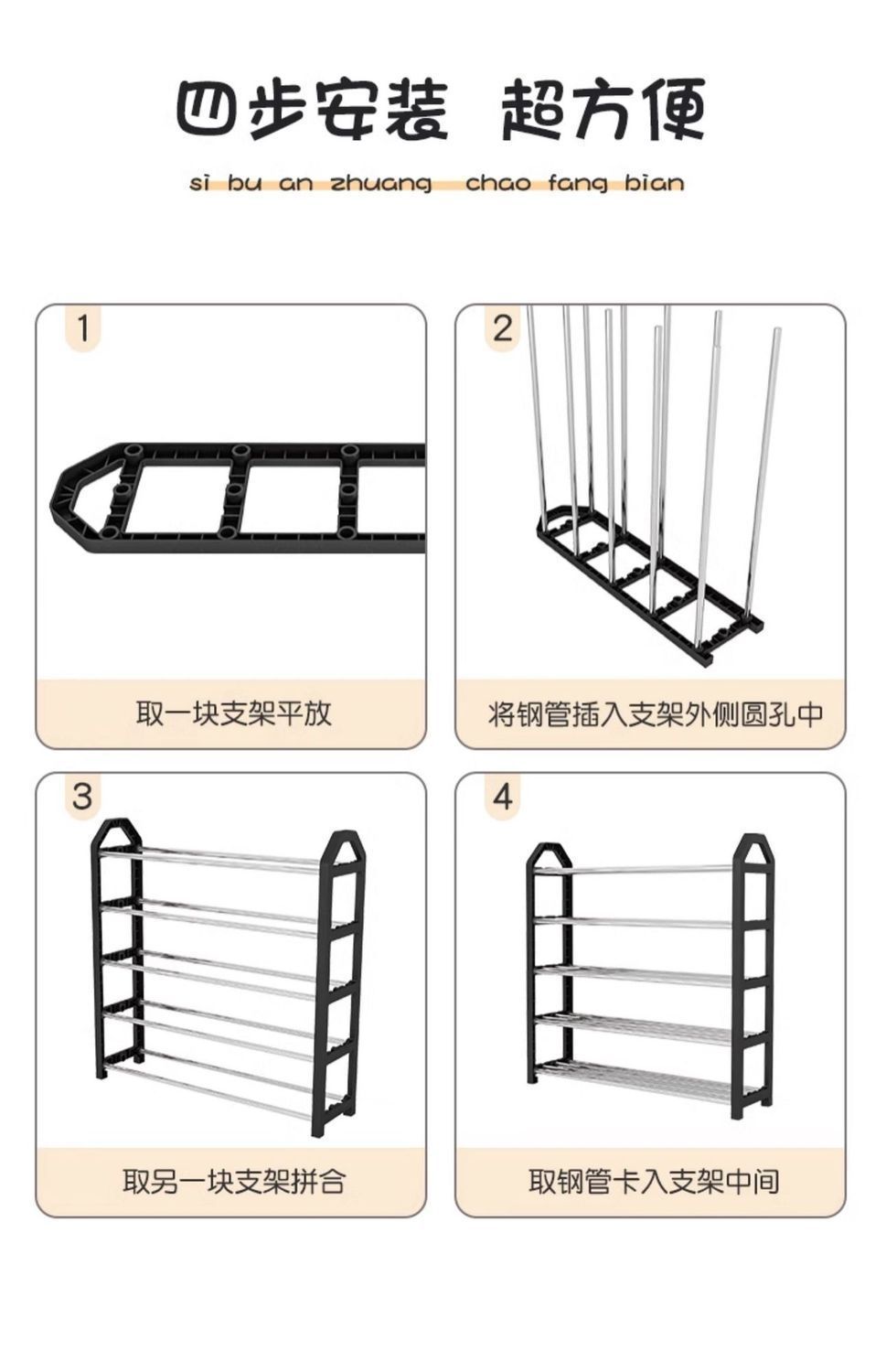 四步安装 超方便

si bu an zhuang chao fang bian

1

取一块支架平放

2

将钢管插入支架外侧圆孔中

3

取另一块支架拼合

4

取钢管卡入支架中间