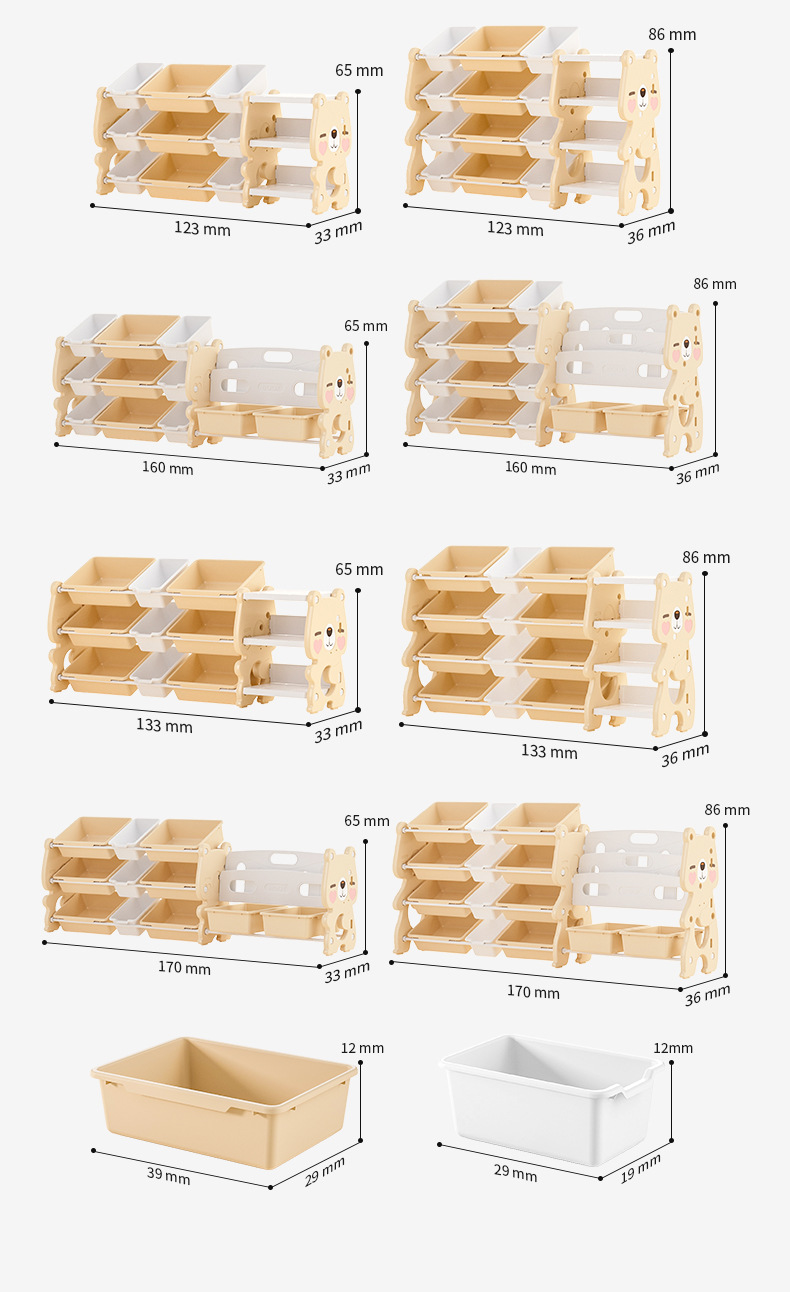 65 mm
123 mm
33 mm

86 mm
123 mm
36 mm

65 mm
160 mm
33 mm

86 mm
160 mm
36 mm

65 mm
133 mm
33 mm

86 mm
133 mm
36 mm

65 mm
170 mm
33 mm

86 mm
170 mm
36 mm

12 mm
39 mm
29 mm

12mm
29 mm
19 mm