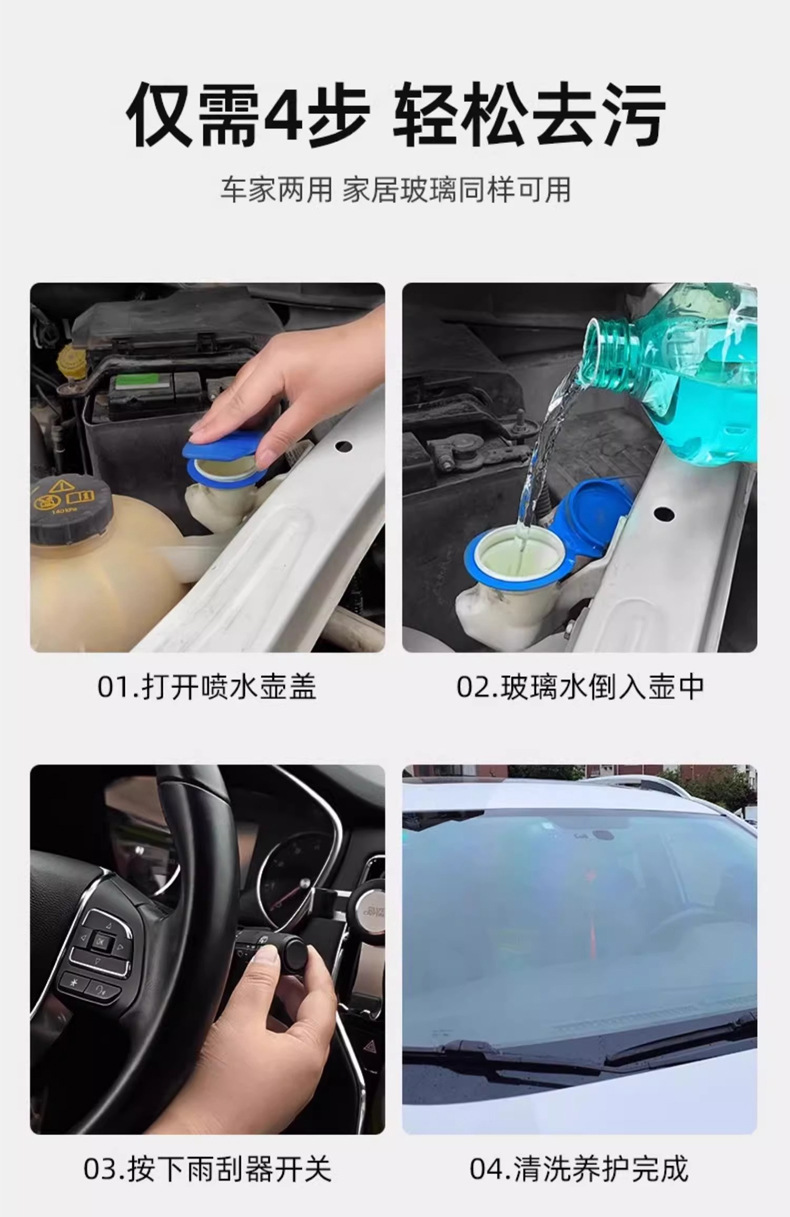 仅需4步 轻松去污

车家两用 家居玻璃同样可用

01.打开喷水壶盖

02.玻璃水倒入壶中

03.按下雨刮器开关

04.清洗养护完成