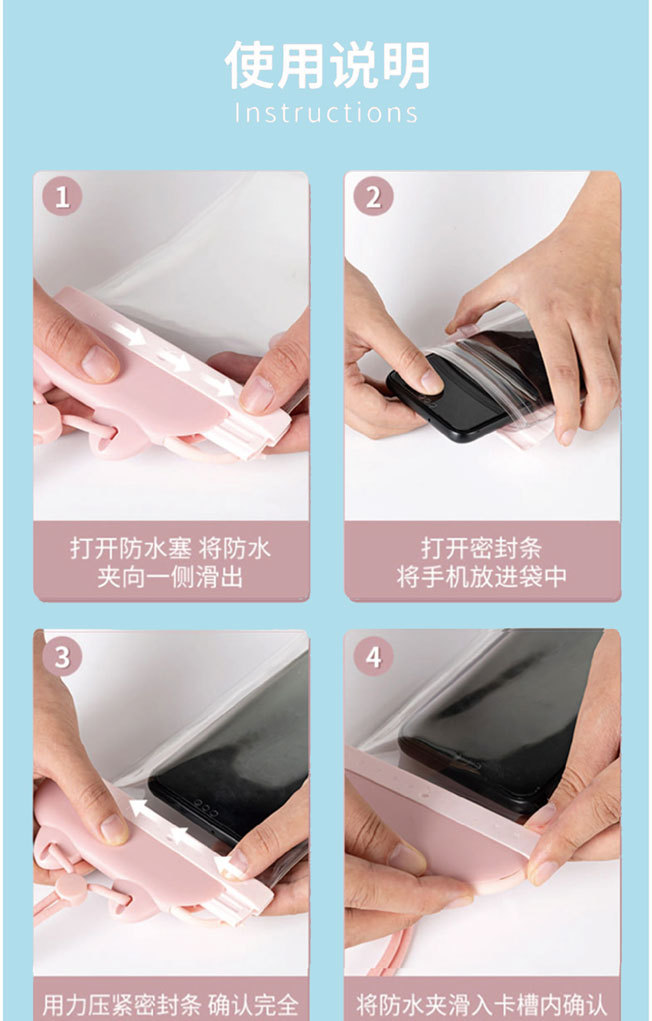 使用说明
Instructions

1

打开防水塞 将防水夹向一侧滑出

2

打开密封条 将手机放进袋中

3

用力压紧密封条 确认完全

4

将防水夹滑入卡槽内确认