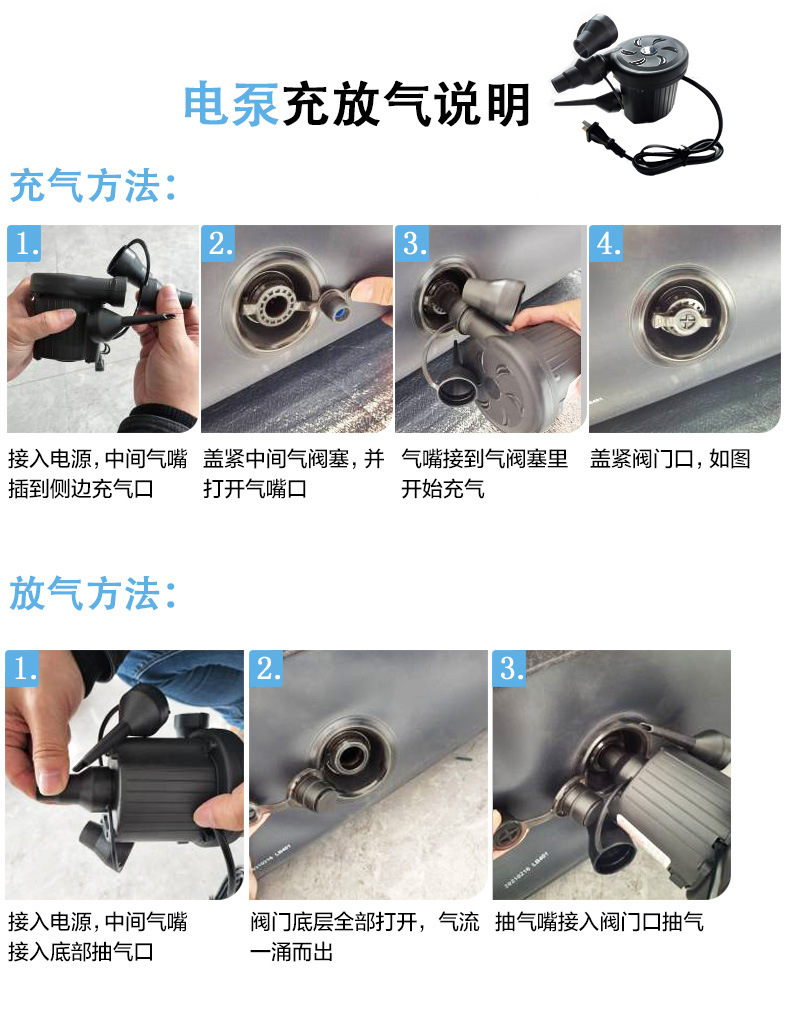 电泵充放气说明

充气方法：

1.
接入电源，中间气嘴插到侧边充气口

2.
盖紧中间气阀塞，并打开气嘴口

3.
气嘴接到气阀塞里开始充气

4.
盖紧阀门口，如图

放气方法：

1.
接入电源，中间气嘴接入底部抽气口

2.
阀门底层全部打开，气流一涌而出

3.
抽气嘴接入阀门口抽气