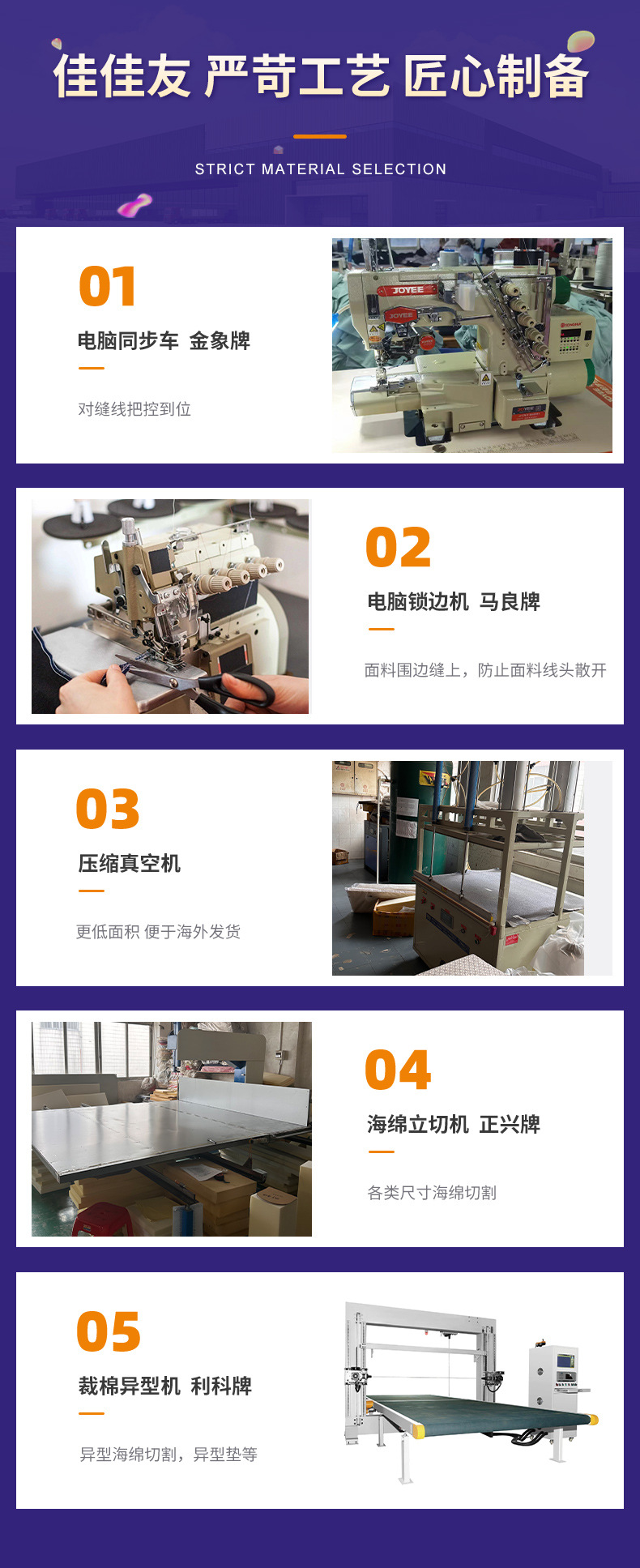 佳佳友 严苛工艺 匠心制备

STRICT MATERIAL SELECTION

01

电脑同步车 金象牌

对缝线把控到位

JOYEE

JOYEE

02

电脑锁边机 马良牌

面料围边缝上，防止面料线头散开

03

压缩真空机

更低面积 便于海外发货

04

海绵立切机 正兴牌

各类尺寸海绵切割

05

裁棉异型机 利科牌

异型海绵切割，异型垫等