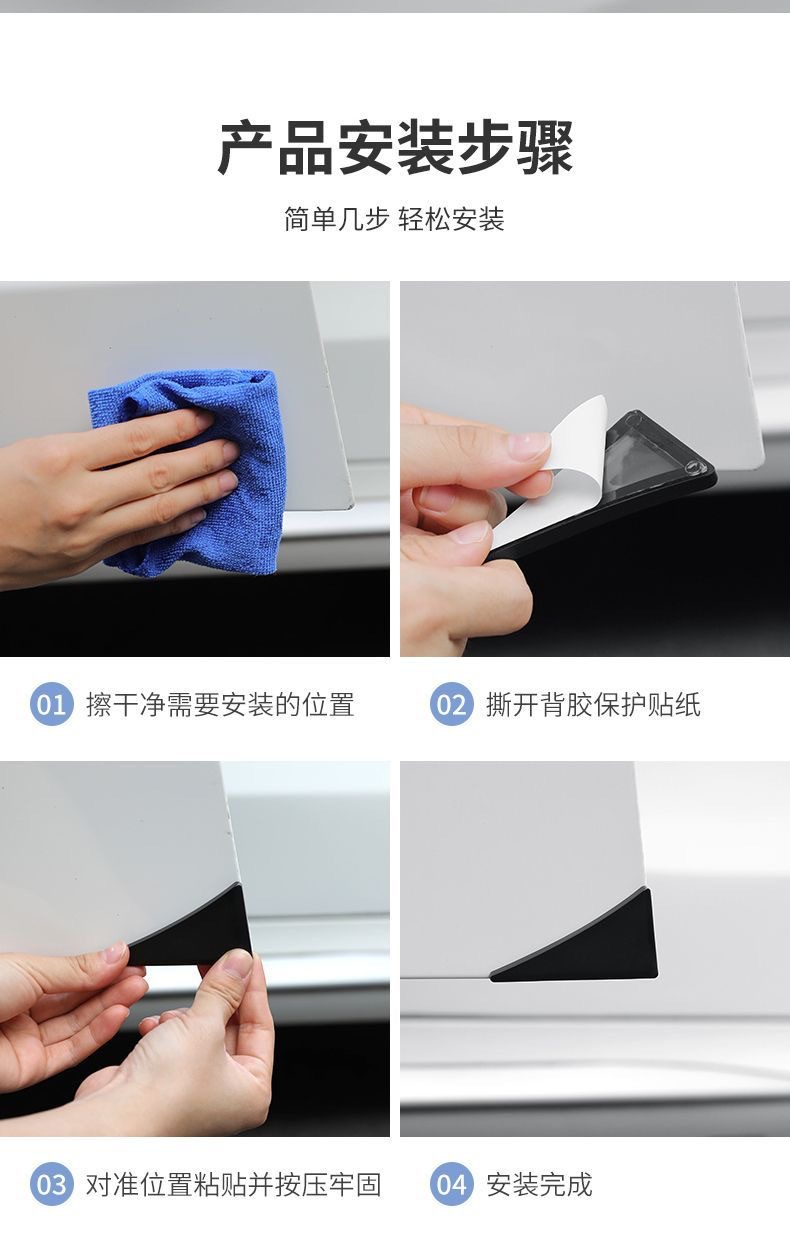 产品安装步骤

简单几步 轻松安装

01 擦干净需要安装的位置

02 撕开背胶保护贴纸

03 对准位置粘贴并按压牢固

04 安装完成