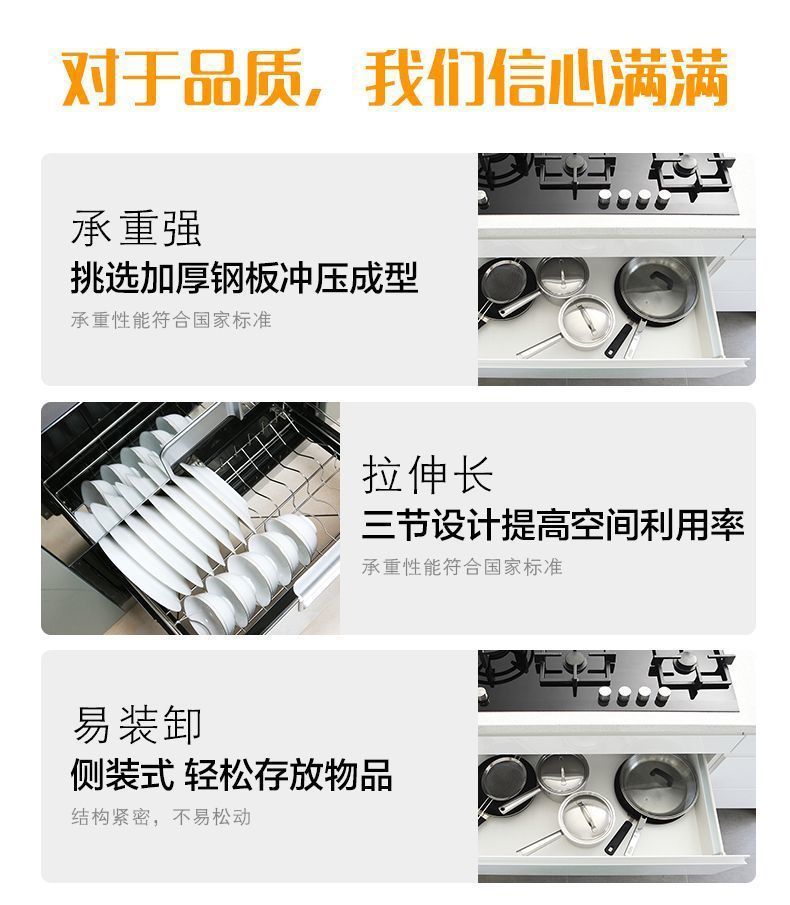 对于品质，我们信心满满

承重强
挑选加厚钢板冲压成型
承重性能符合国家标准

拉伸长
三节设计提高空间利用率
承重性能符合国家标准

易装卸
侧装式 轻松存放物品
结构紧密，不易松动