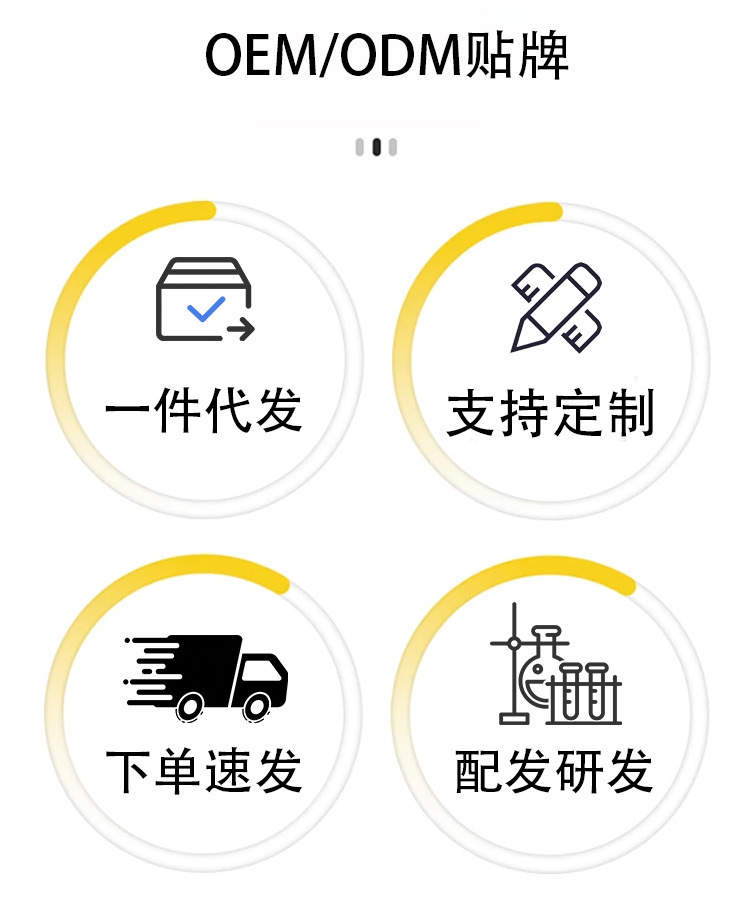 OEM/ODM贴牌

一件代发

支持定制

下单速发

配发研发