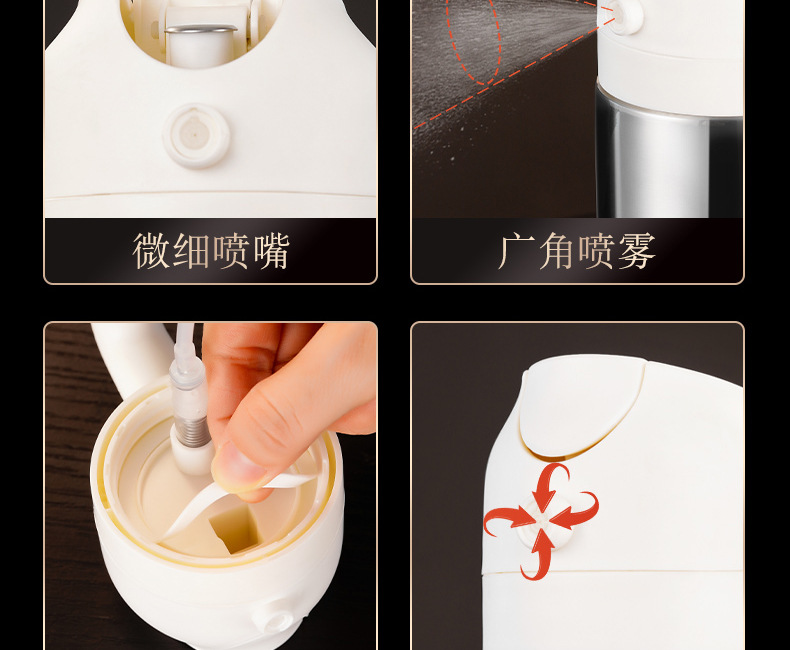 微细喷嘴

广角喷雾