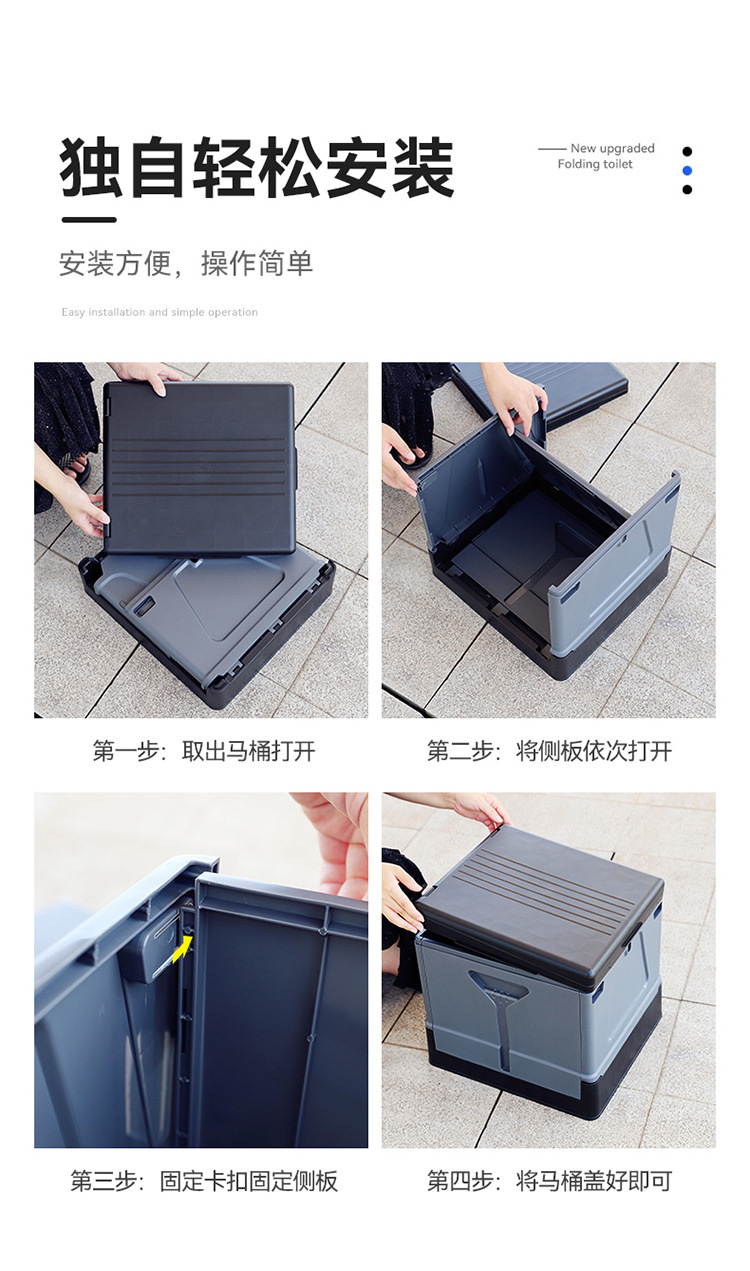 独自轻松安装

New upgraded
Folding toilet

安装方便，操作简单

Easy installation and simple operation

第一步：取出马桶打开

第二步：将侧板依次打开

第三步：固定卡扣固定侧板

第四步：将马桶盖好即可