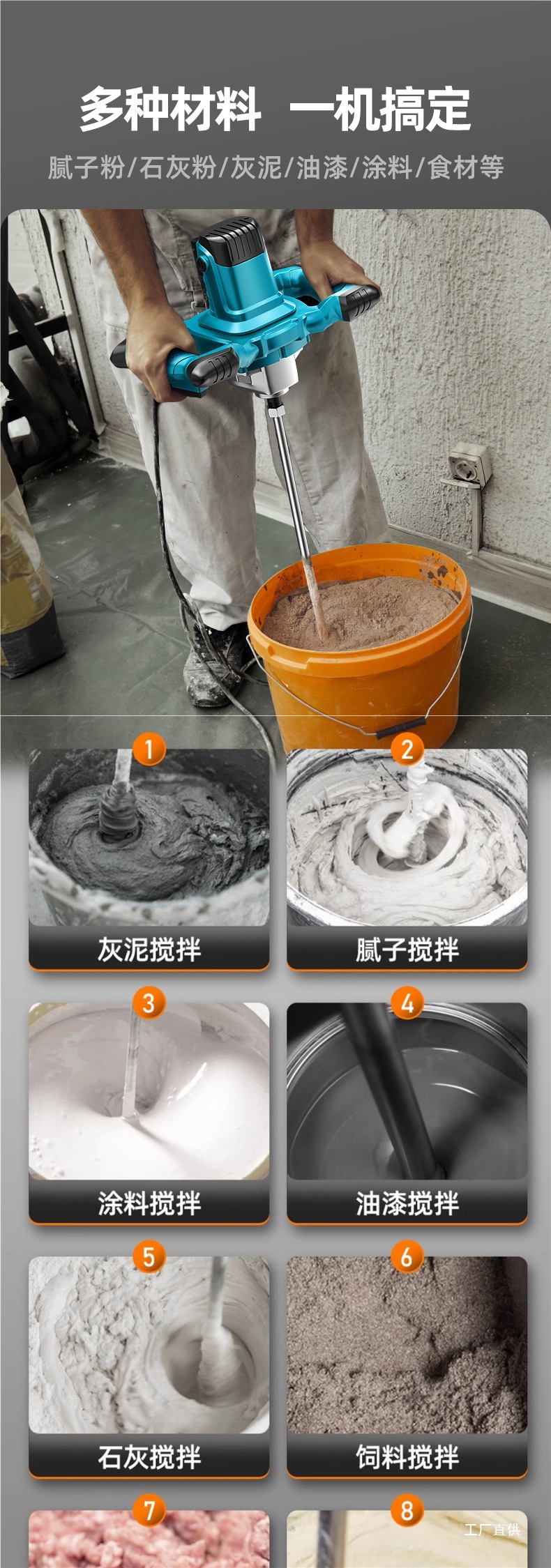 多种材料 一机搞定

腻子粉/石灰粉/灰泥/油漆/涂料/食材等

1

灰泥搅拌

2

腻子搅拌

3

涂料搅拌

4

油漆搅拌

5

石灰搅拌

6

饲料搅拌

7

8

工厂直供