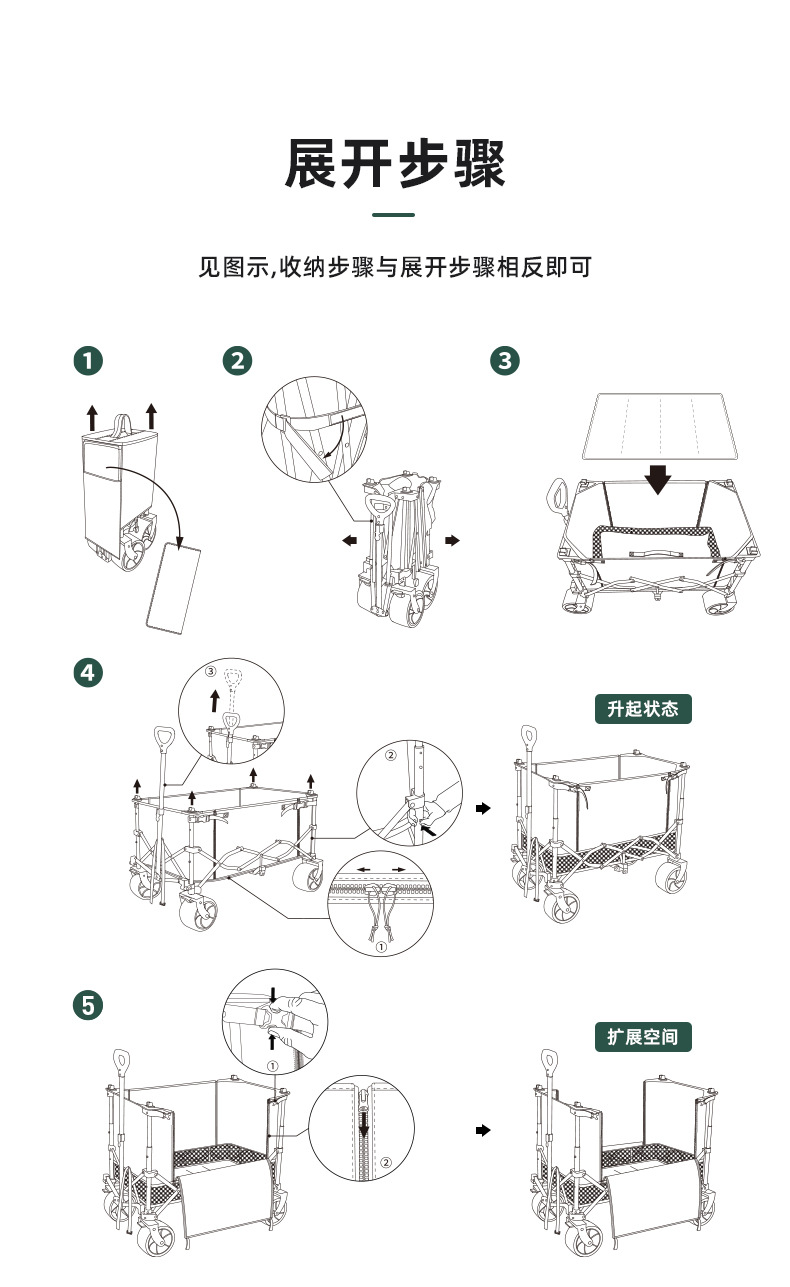 展开步骤

见图示,收纳步骤与展开步骤相反即可

1

2

3

4

③

②

①

升起状态

5

①

②

扩展空间