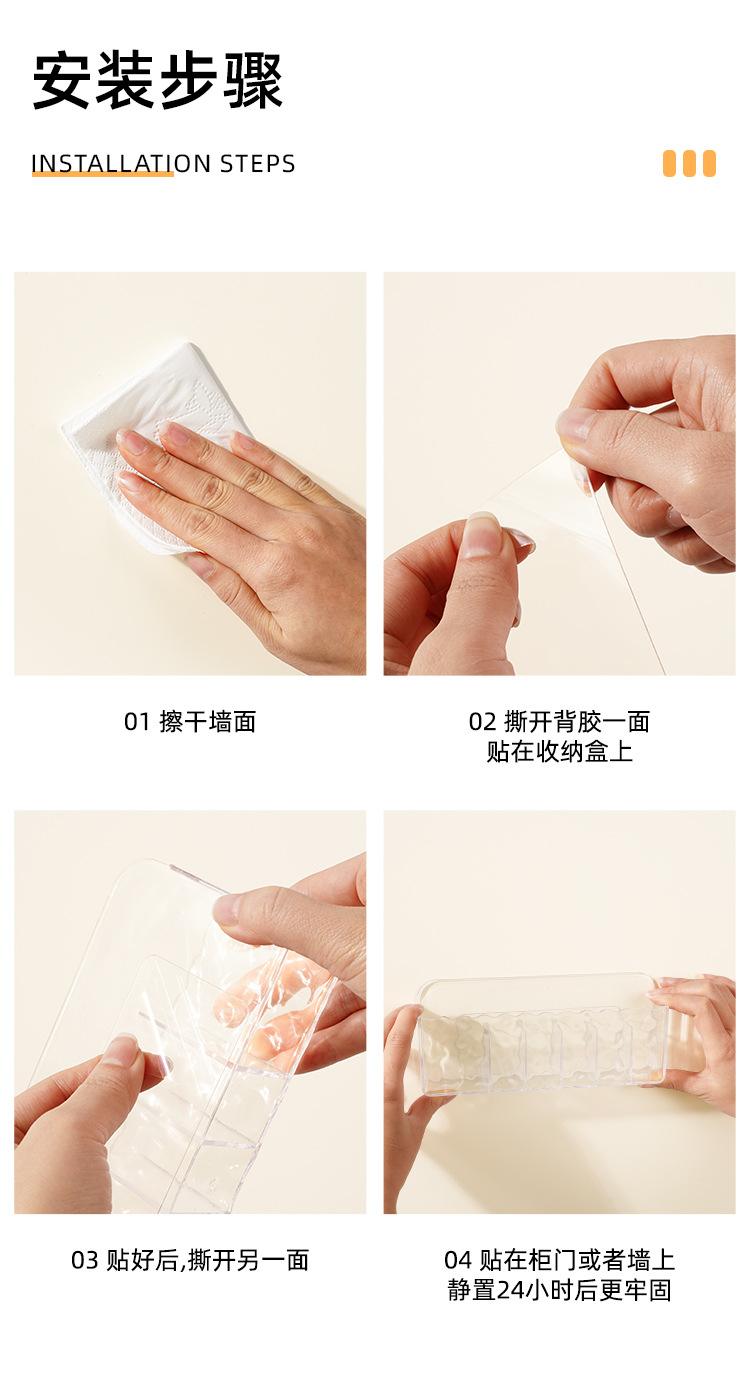 安装步骤

INSTALLATION STEPS

01 擦干墙面

02 撕开背胶一面
贴在收纳盒上

03 贴好后,撕开另一面

04 贴在柜门或者墙上
静置24小时后更牢固