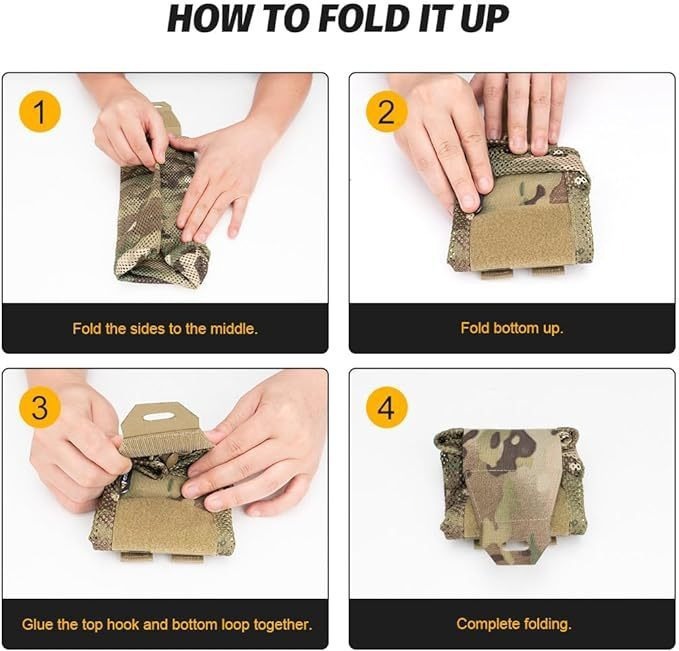 HOW TO FOLD IT UP

1

Fold the sides to the middle.

2

Fold bottom up.

3

Glue the top hook and bottom loop together.

4

Complete folding.