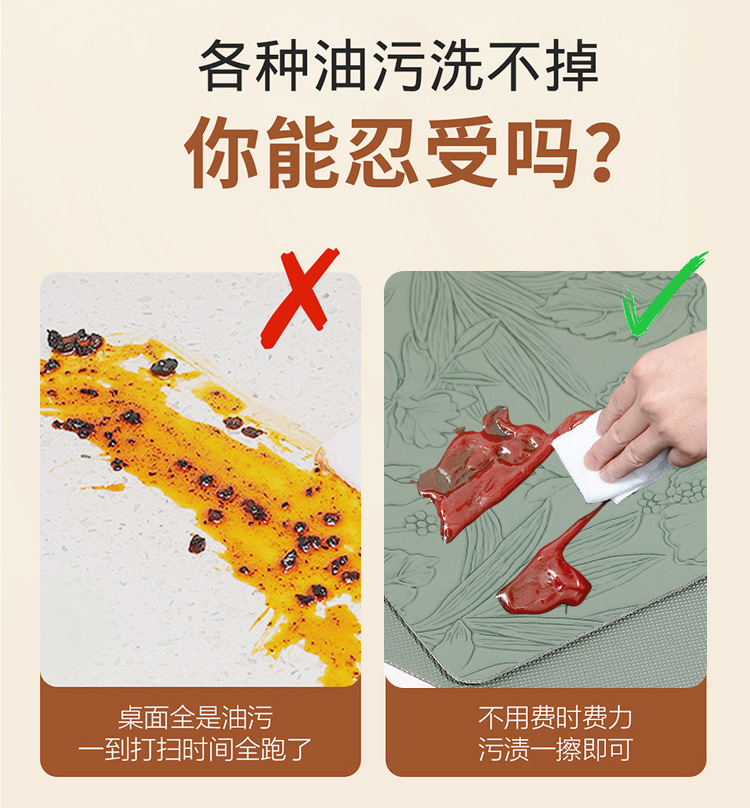 各种油污洗不掉
你能忍受吗？

桌面全是油污
一到打扫时间全跑了

不用费时费力
污渍一擦即可