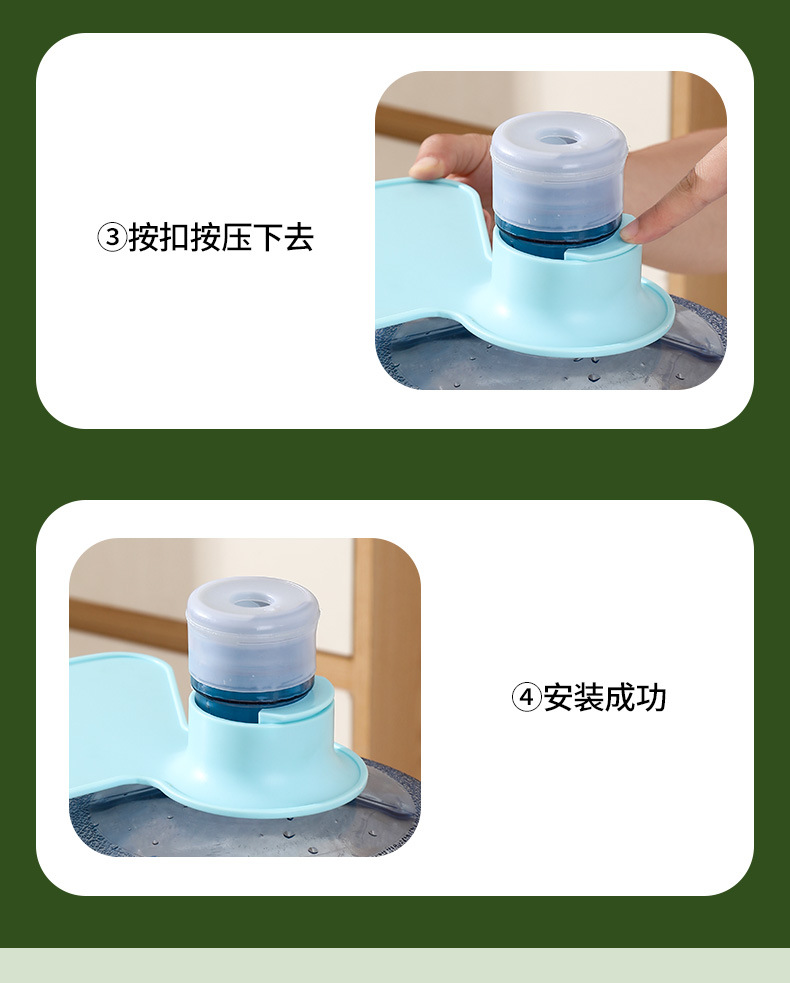 ③按扣按压下去

④安装成功