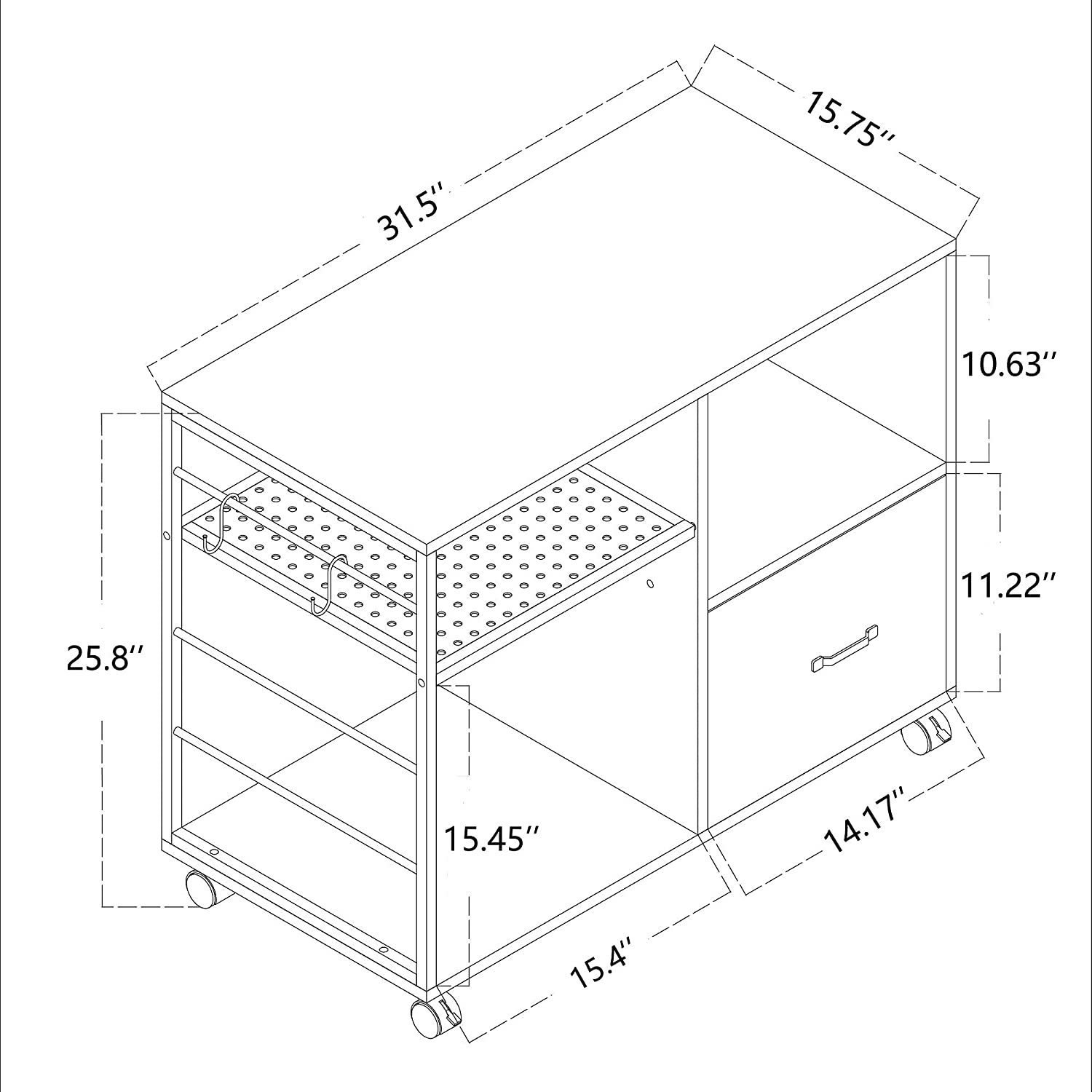 31.5''

15.75''

10.63''

11.22''

25.8''

15.45''

14.17''

15.4''