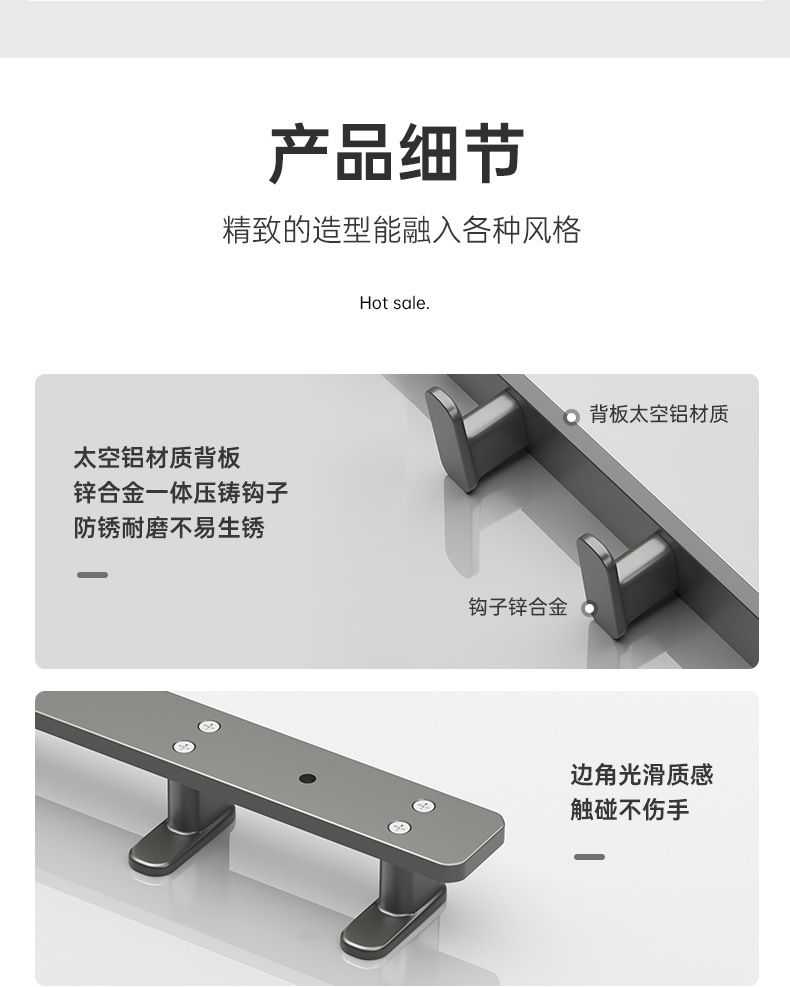 产品细节

精致的造型能融入各种风格

Hot sale.

太空铝材质背板
锌合金一体压铸钩子
防锈耐磨不易生锈

背板太空铝材质

钩子锌合金

边角光滑质感
触碰不伤手