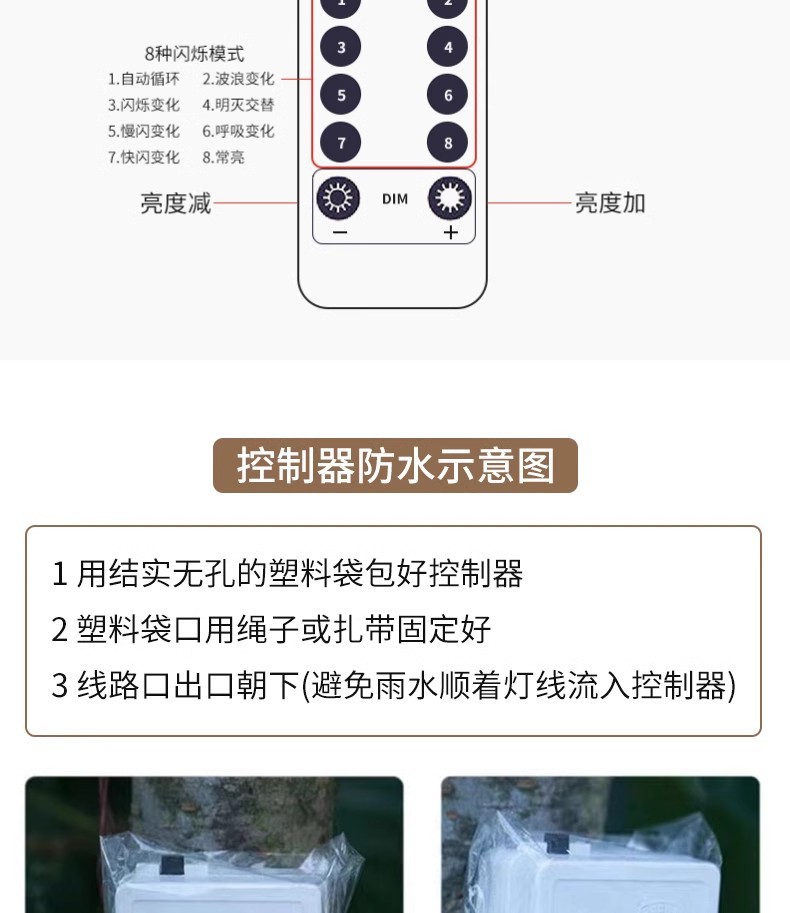 1 2
3 4
5 6
7 8

8种闪烁模式
1.自动循环 2.波浪变化
3.闪烁变化 4.明灭交替
5.慢闪变化 6.呼吸变化
7.快闪变化 8.常亮

亮度减
DIM
− +
亮度加

控制器防水示意图

1 用结实无孔的塑料袋包好控制器
2 塑料袋口用绳子或扎带固定好
3 线路口出口朝下(避免雨水顺着灯线流入控制器)