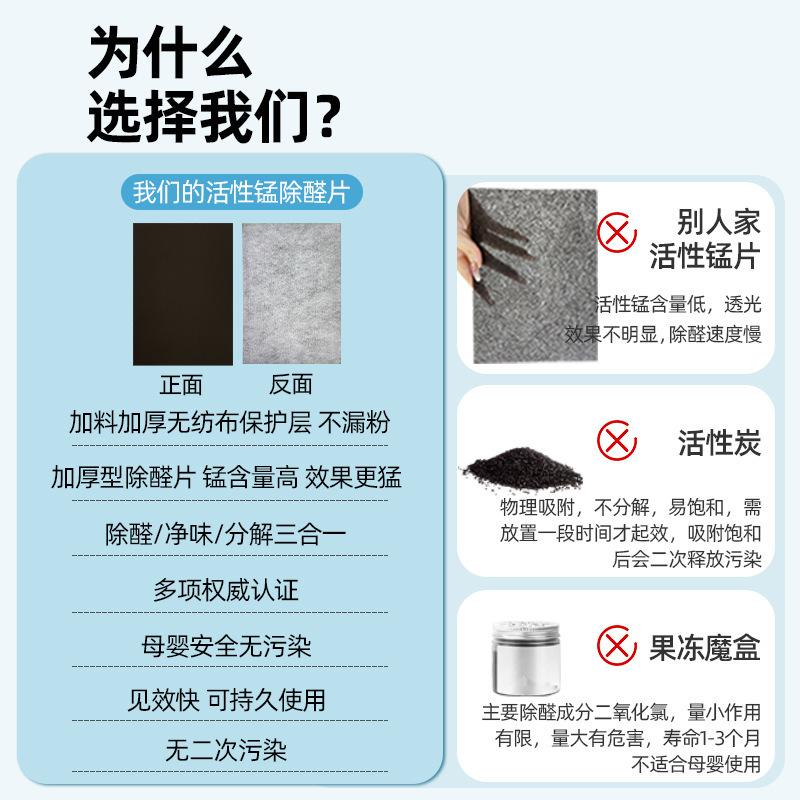 为什么
选择我们?

我们的活性锰除醛片

正面 反面

加料加厚无纺布保护层 不漏粉

加厚型除醛片 锰含量高 效果更猛

除醛/净味/分解三合一

多项权威认证

母婴安全无污染

见效快 可持久使用

无二次污染

别人家
活性锰片

活性锰含量低，透光效果不明显，除醛速度慢

活性炭

物理吸附，不分解，易饱和，需放置一段时间才起效，吸附饱和后会二次释放污染

果冻魔盒

主要除醛成分二氧化氯，量小作用有限，量大有危害，寿命1-3个月不适合母婴使用