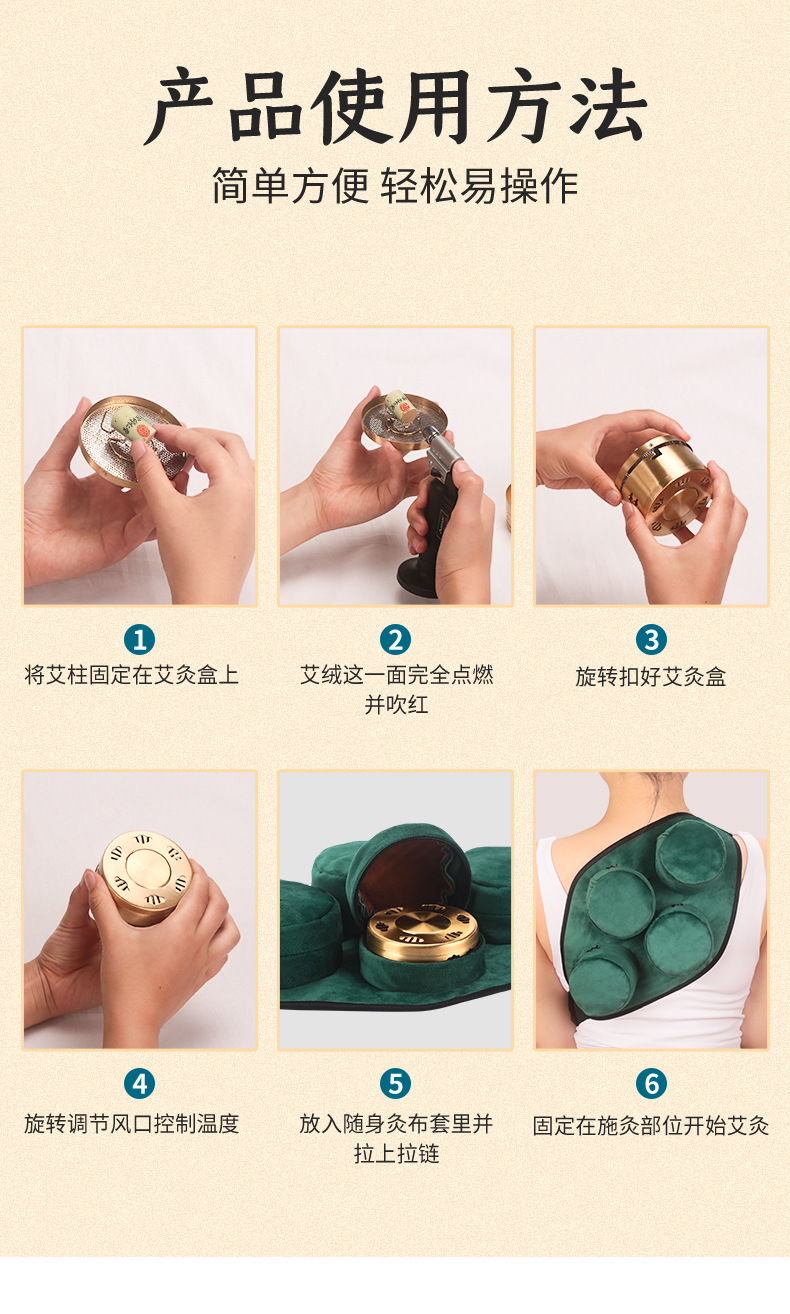 产品使用方法

简单方便 轻松易操作

1
将艾柱固定在艾灸盒上

2
艾绒这一面完全点燃并吹红

3
旋转扣好艾灸盒

4
旋转调节风口控制温度

5
放入随身灸布套里并拉上拉链

6
固定在施灸部位开始艾灸