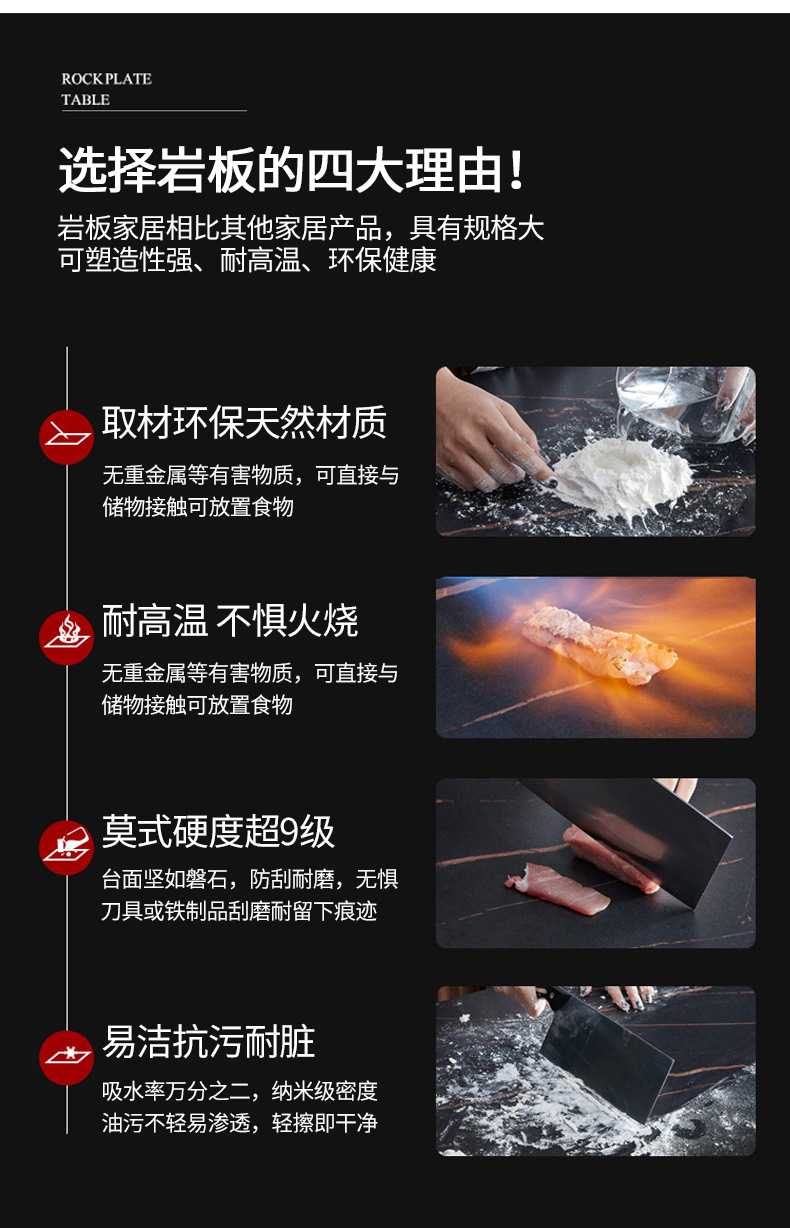 ROCK PLATE
TABLE

选择岩板的四大理由！

岩板家居相比其他家居产品，具有规格大
可塑造性强、耐高温、环保健康

取材环保天然材质

无重金属等有害物质，可直接与
储物接触可放置食物

耐高温 不惧火烧

无重金属等有害物质，可直接与
储物接触可放置食物

莫式硬度超9级

台面坚如磐石，防刮耐磨，无惧
刀具或铁制品刮磨耐留下痕迹

易洁抗污耐脏

吸水率万分之二，纳米级密度
油污不轻易渗透，轻擦即干净