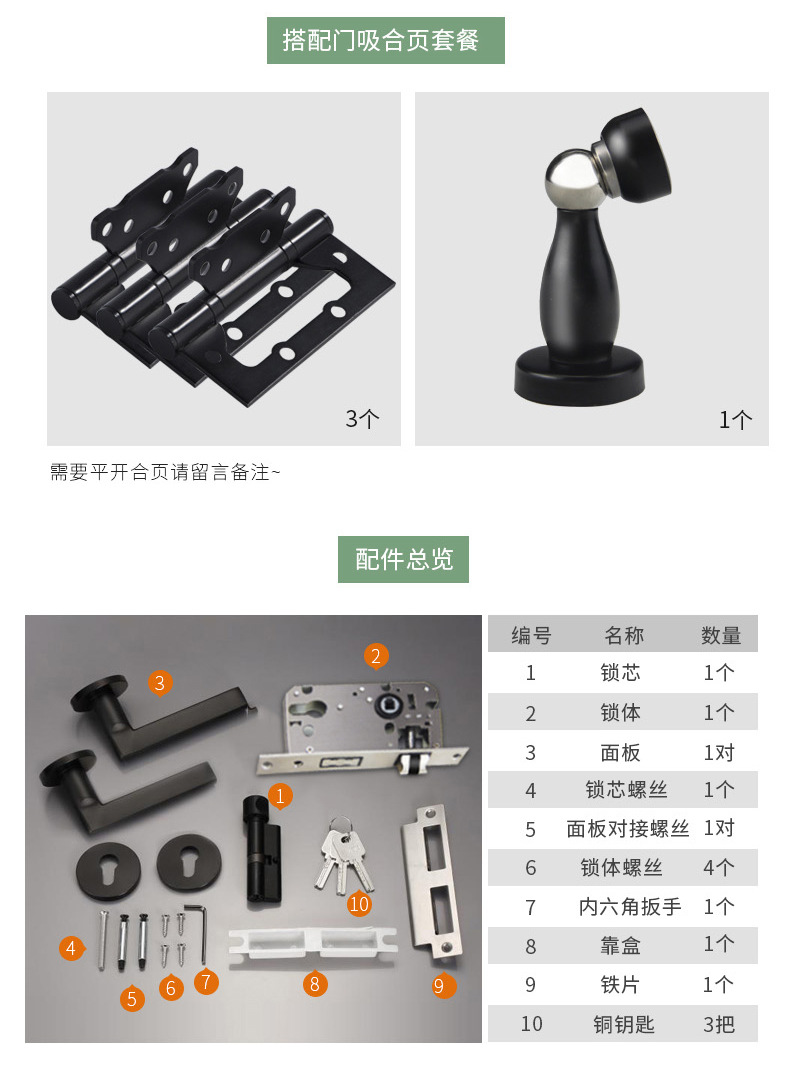 搭配门吸合页套餐

3个

1个

需要平开合页请留言备注~

配件总览

3

2

1

10

4

5

6

7

8

9

| 编号 | 名称 | 数量 |
|---|---|---|
| 1 | 锁芯 | 1个 |
| 2 | 锁体 | 1个 |
| 3 | 面板 | 1对 |
| 4 | 锁芯螺丝 | 1个 |
| 5 | 面板对接螺丝 | 1对 |
| 6 | 锁体螺丝 | 4个 |
| 7 | 内六角扳手 | 1个 |
| 8 | 靠盒 | 1个 |
| 9 | 铁片 | 1个 |
| 10 | 铜钥匙 | 3把 |