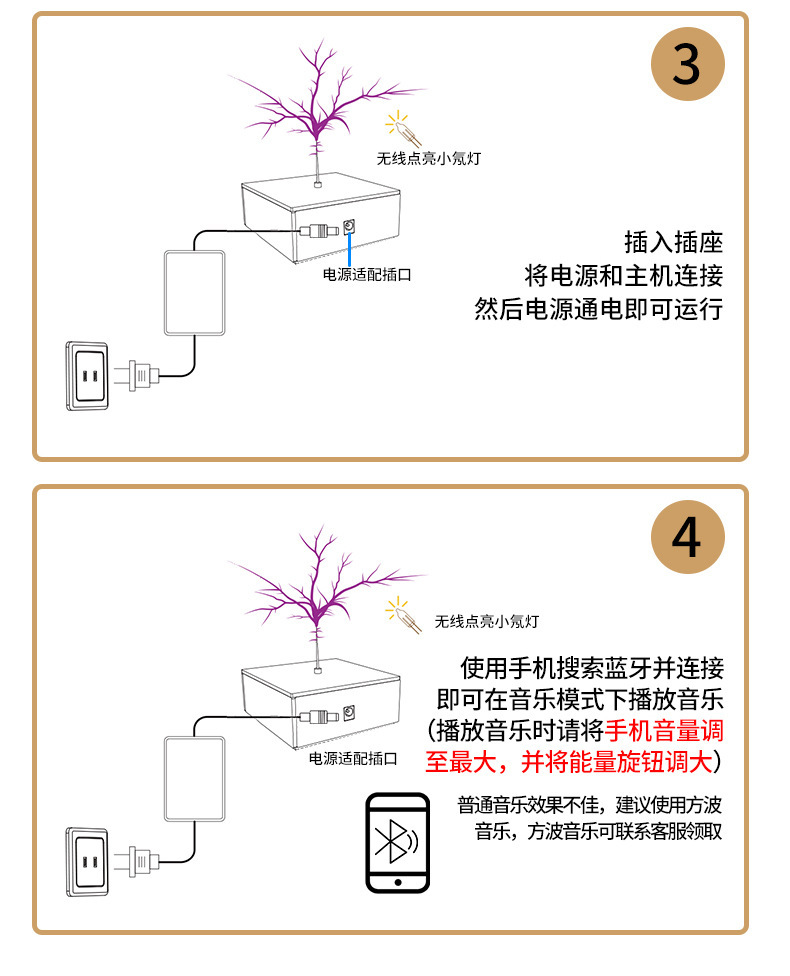 3

无线点亮小氖灯

电源适配插口

插入插座
将电源和主机连接
然后电源通电即可运行

4

无线点亮小氖灯

电源适配插口

使用手机搜索蓝牙并连接
即可在音乐模式下播放音乐
（播放音乐时请将手机音量调至最大，并将能量旋钮调大）

普通音乐效果不佳，建议使用方波音乐，方波音乐可联系客服领取