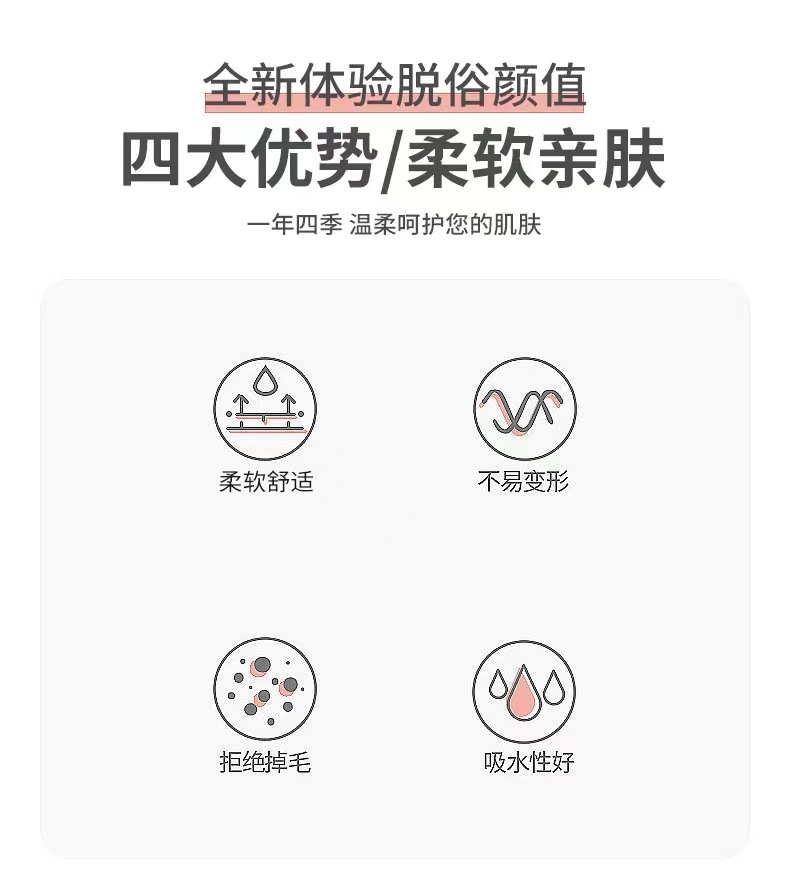 全新体验脱俗颜值

四大优势/柔软亲肤

一年四季 温柔呵护您的肌肤

柔软舒适

不易变形

拒绝掉毛

吸水性好