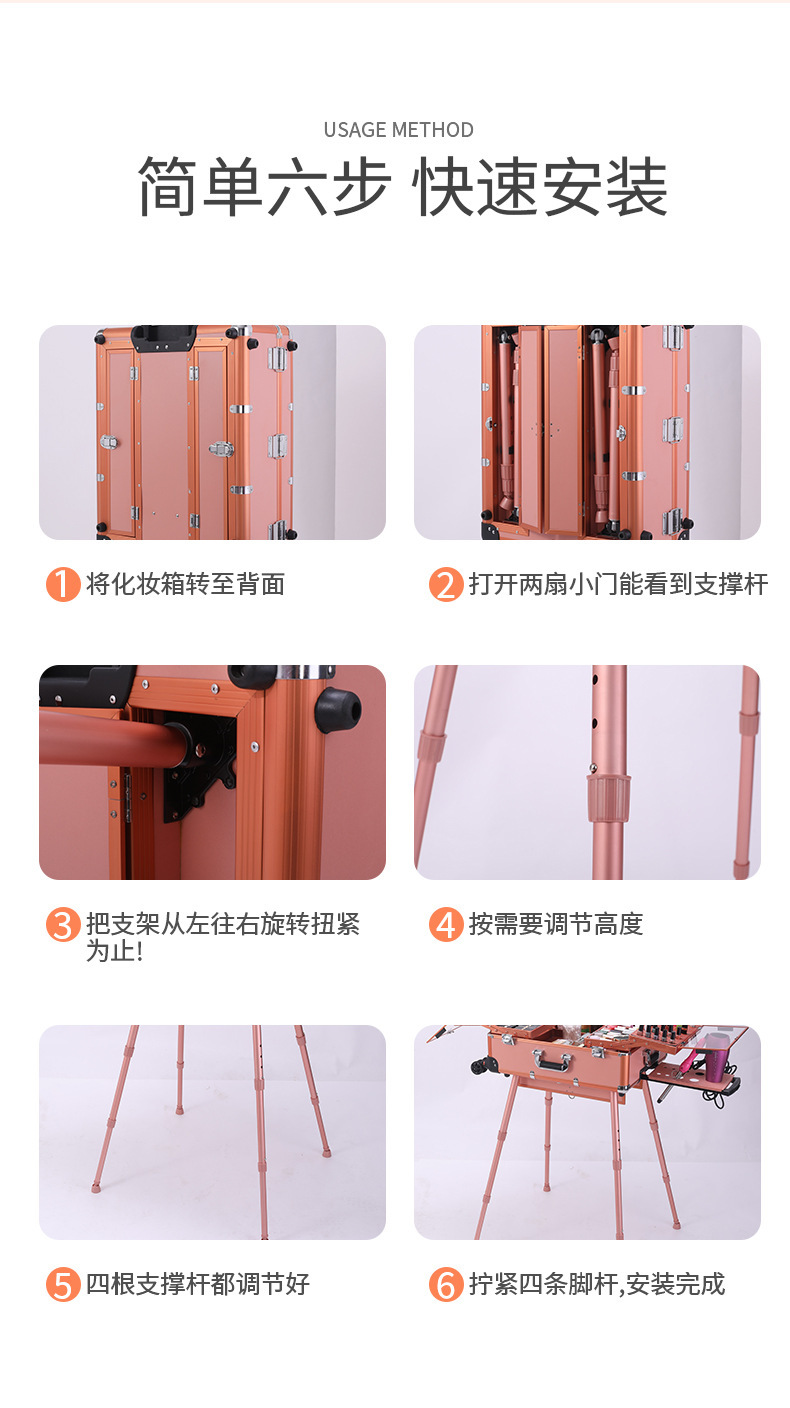 USAGE METHOD

简单六步 快速安装

1 将化妆箱转至背面

2 打开两扇小门能看到支撑杆

3 把支架从左往右旋转扭紧为止!

4 按需要调节高度

5 四根支撑杆都调节好

6 拧紧四条脚杆,安装完成