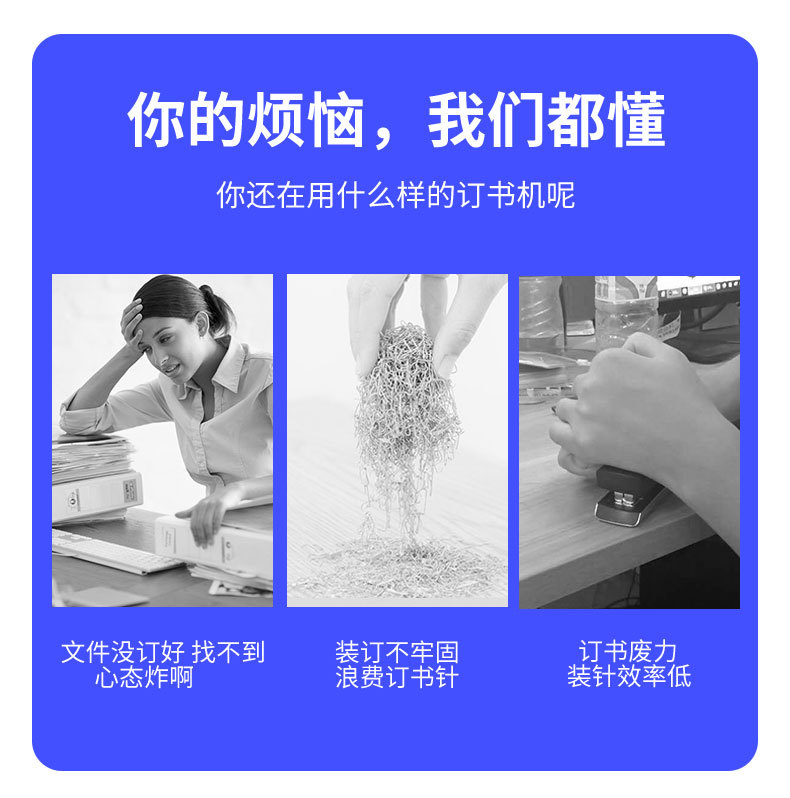 你的烦恼，我们都懂

你还在用什么样的订书机呢

文件没订好 找不到
心态炸啊

装订不牢固
浪费订书针

订书废力
装针效率低