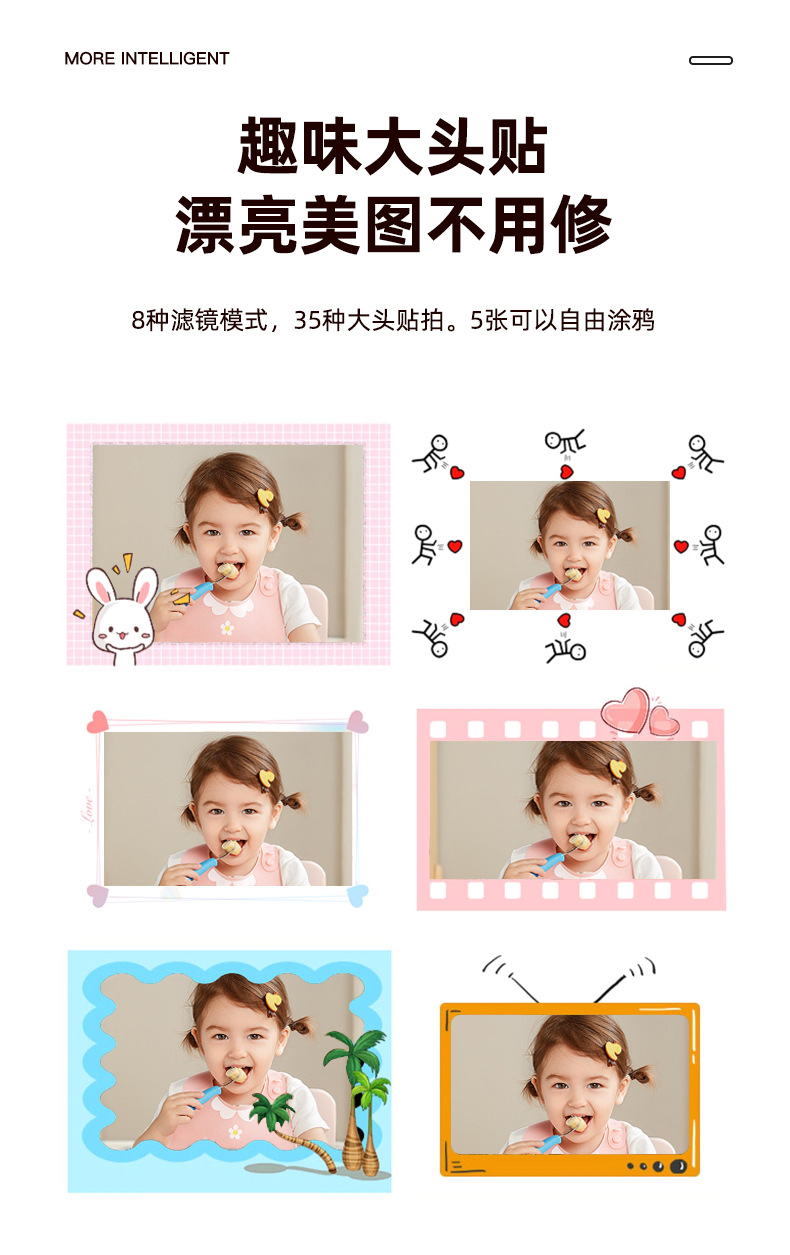 MORE INTELLIGENT

趣味大头贴
漂亮美图不用修

8种滤镜模式，35种大头贴拍。5张可以自由涂鸦

Love